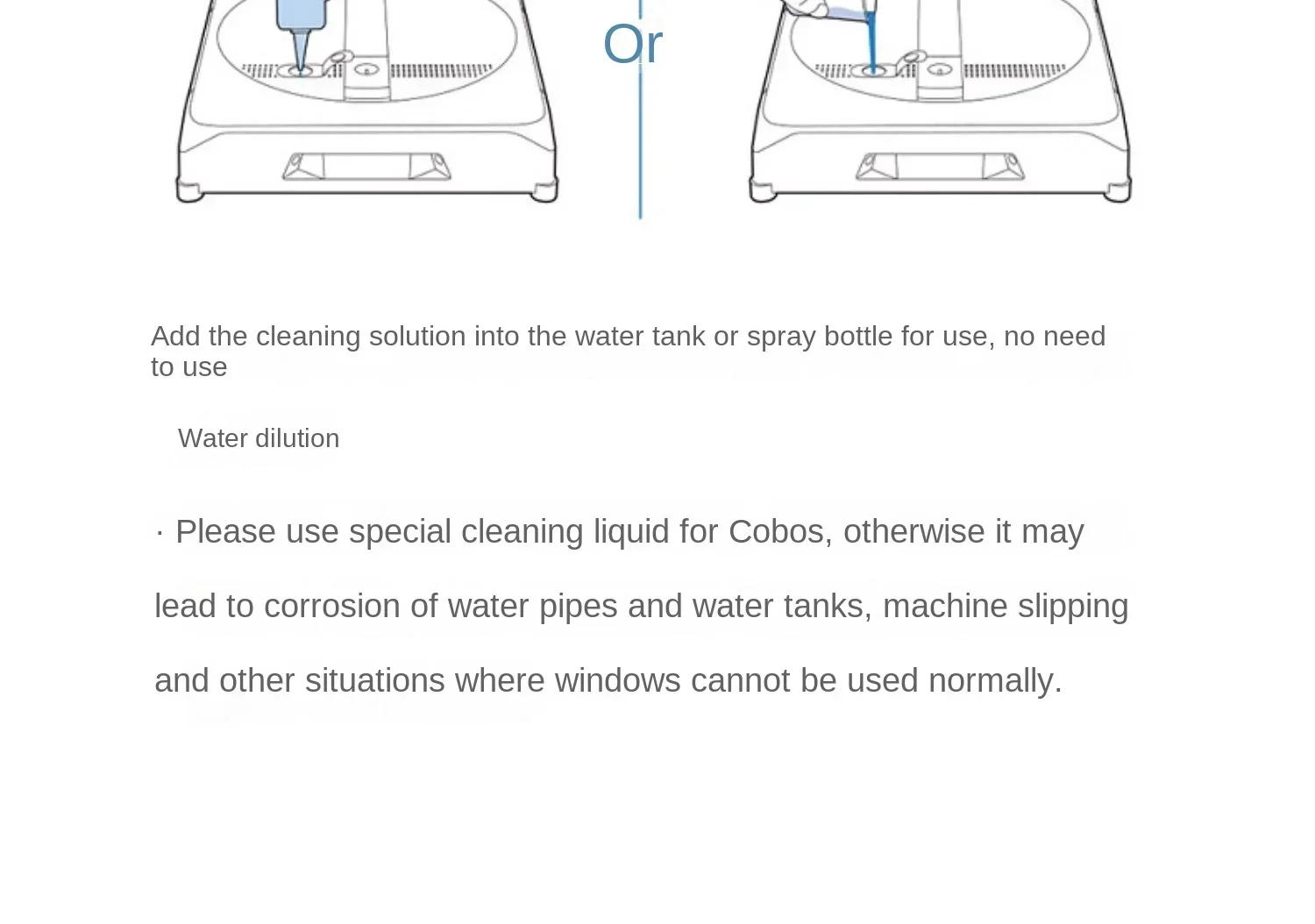 Or

Add the cleaning solution into the water tank or spray bottle for use, no need to use

Water dilution

· Please use special cleaning liquid for Cobos, otherwise it may lead to corrosion of water pipes and water tanks, machine slipping and other situations where windows cannot be used normally.