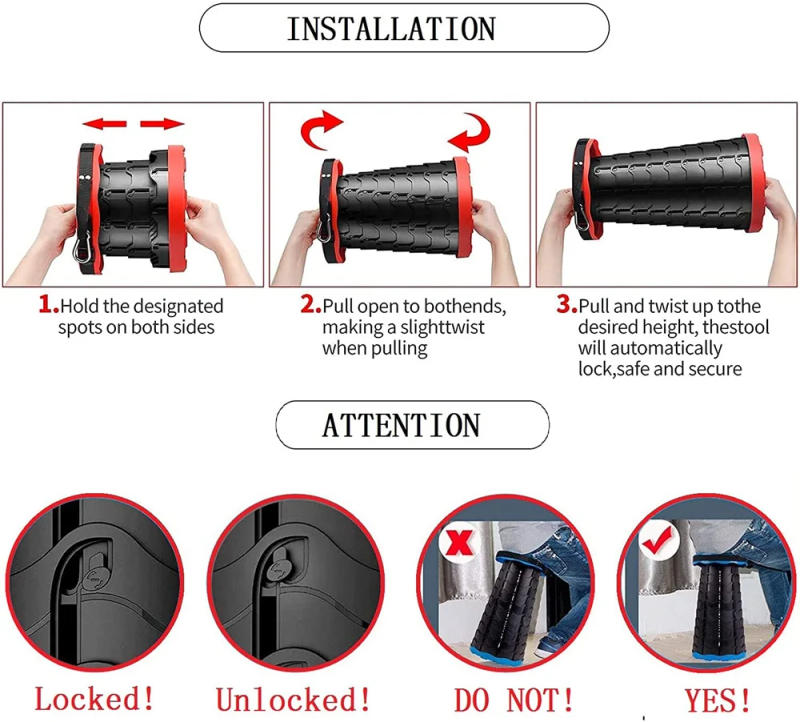 INSTALLATION

1.Hold the designated spots on both sides

2.Pull open to bothends, making a slighttwist when pulling

3.Pull and twist up tothe desired height, thestool will automatically lock,safe and secure

ATTENTION

Locked!

Unlocked!

DO NOT!

YES!