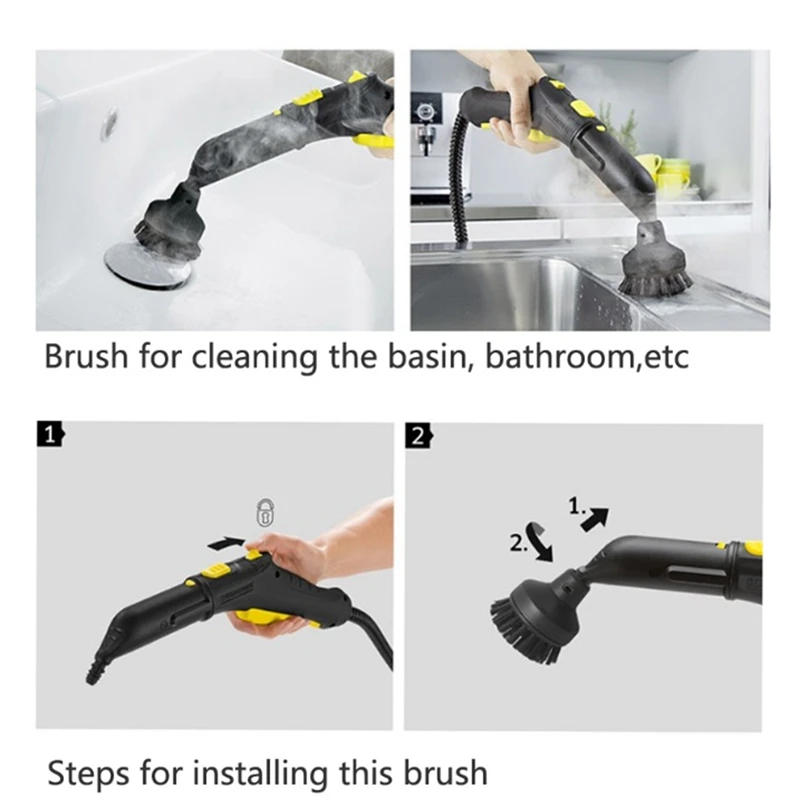 Brush for cleaning the basin, bathroom,etc

1

2

1.

2.

Steps for installing this brush