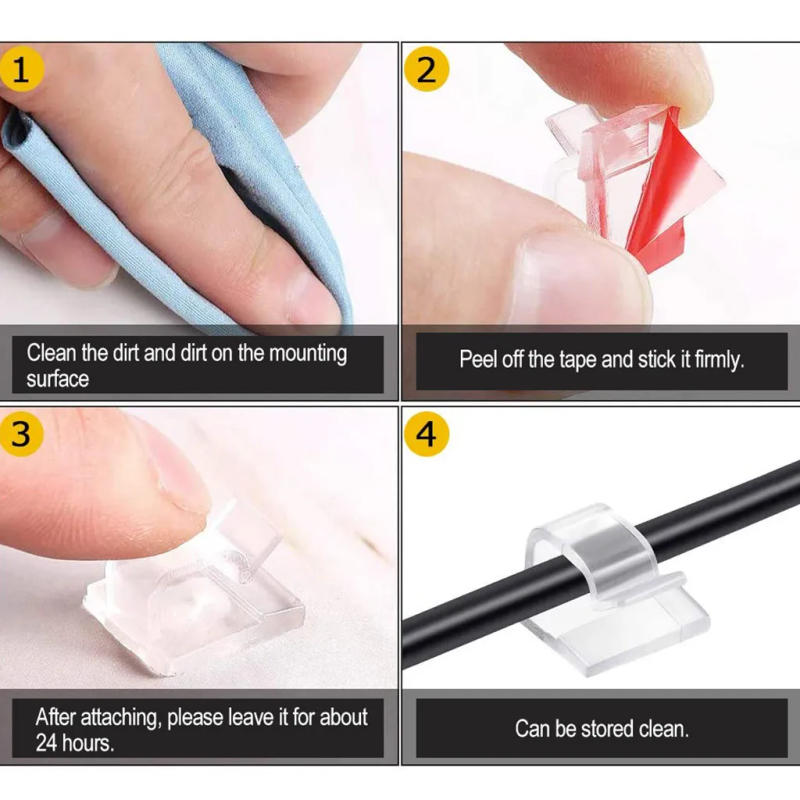 1

Clean the dirt and dirt on the mounting surface

2

Peel off the tape and stick it firmly.

3

After attaching, please leave it for about 24 hours.

4

Can be stored clean.