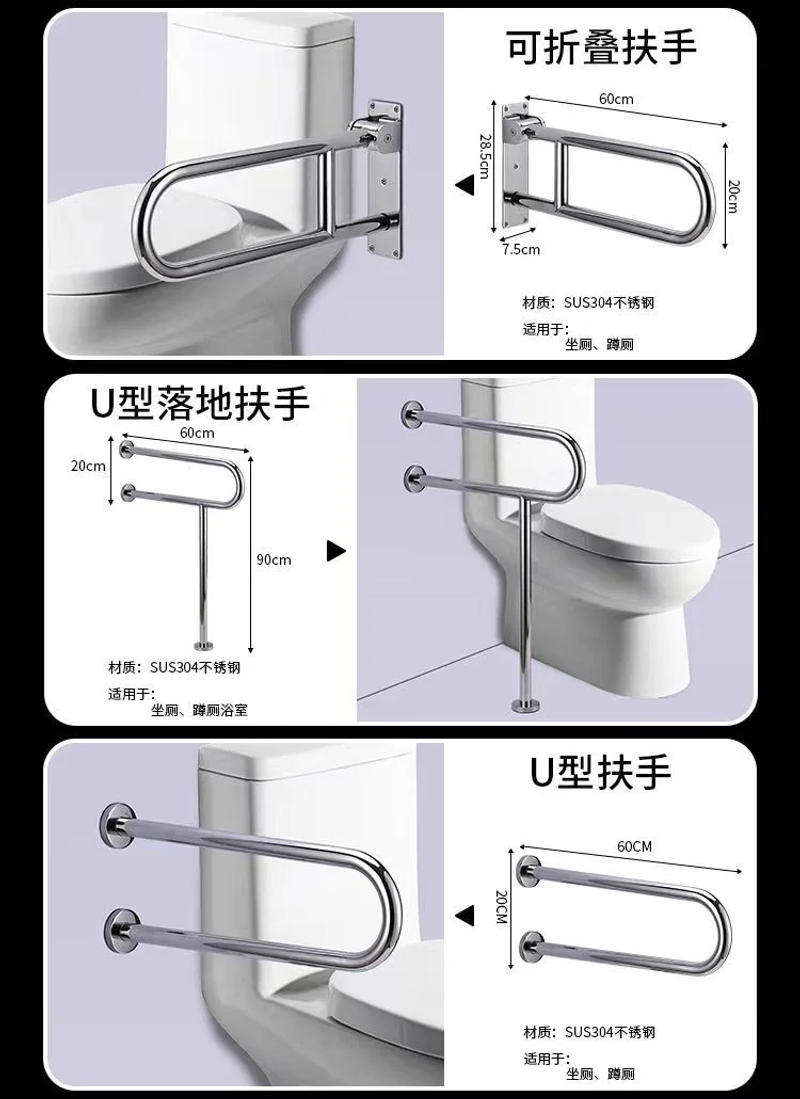 可折叠扶手

60cm
28.5cm
20cm
7.5cm

材质：SUS304不锈钢
适用于：
坐厕、蹲厕

U型落地扶手

60cm
20cm
90cm

材质：SUS304不锈钢
适用于：
坐厕、蹲厕浴室

U型扶手

60CM
20CM

材质：SUS304不锈钢
适用于：
坐厕、蹲厕