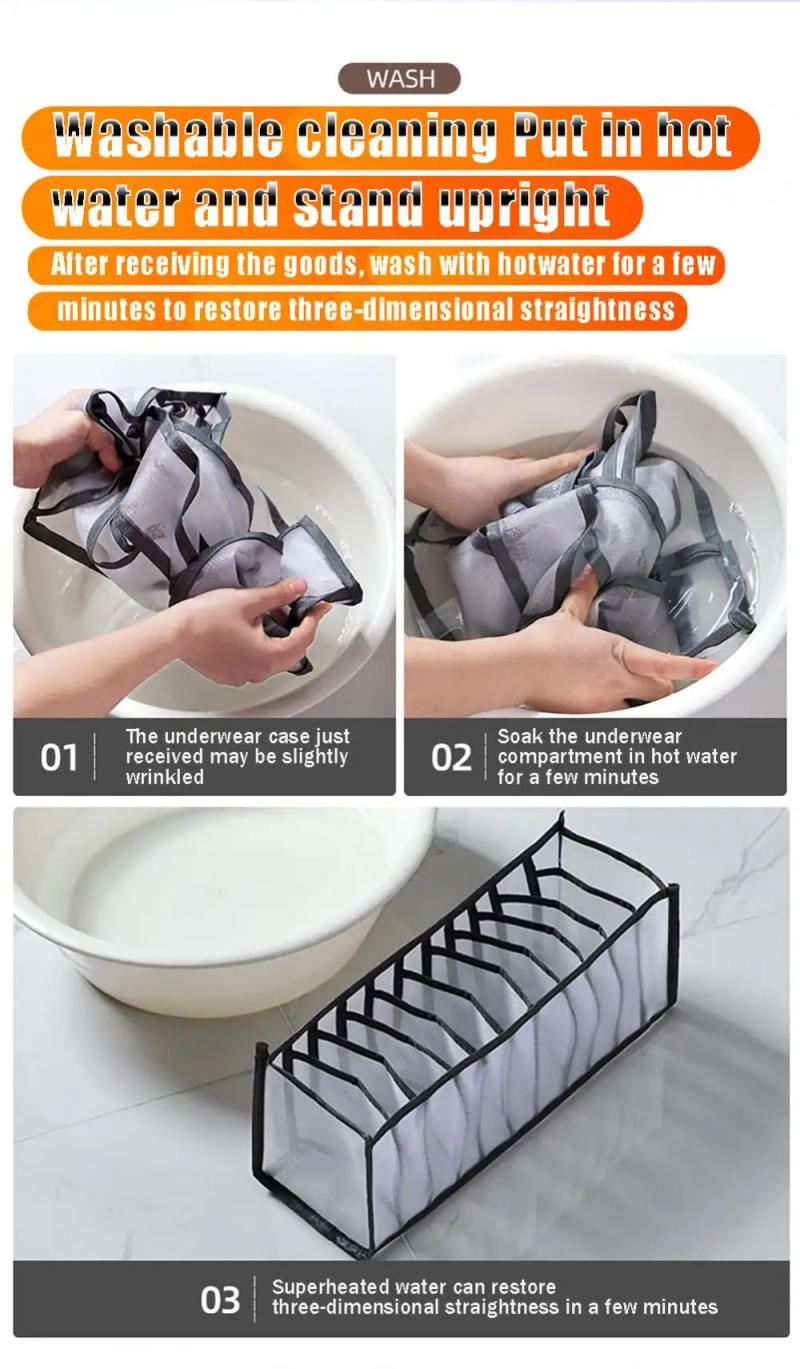 WASH

Washable cleaning Put in hot water and stand upright

After receiving the goods, wash with hotwater for a few minutes to restore three-dimensional straightness

01 The underwear case just received may be slightly wrinkled

02 Soak the underwear compartment in hot water for a few minutes

03 Superheated water can restore three-dimensional straightness in a few minutes