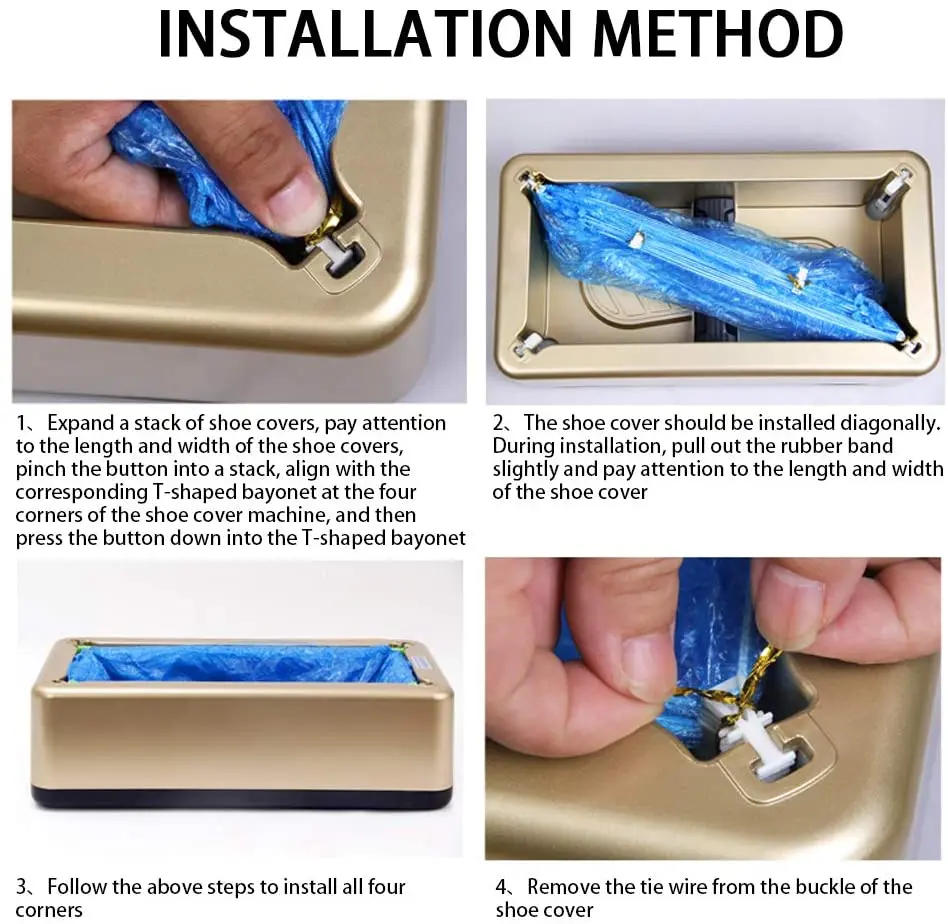 INSTALLATION METHOD

1、Expand a stack of shoe covers, pay attention to the length and width of the shoe covers, pinch the button into a stack, align with the corresponding T-shaped bayonet at the four corners of the shoe cover machine, and then press the button down into the T-shaped bayonet

2、The shoe cover should be installed diagonally. During installation, pull out the rubber band slightly and pay attention to the length and width of the shoe cover

3、Follow the above steps to install all four corners

4、Remove the tie wire from the buckle of the shoe cover