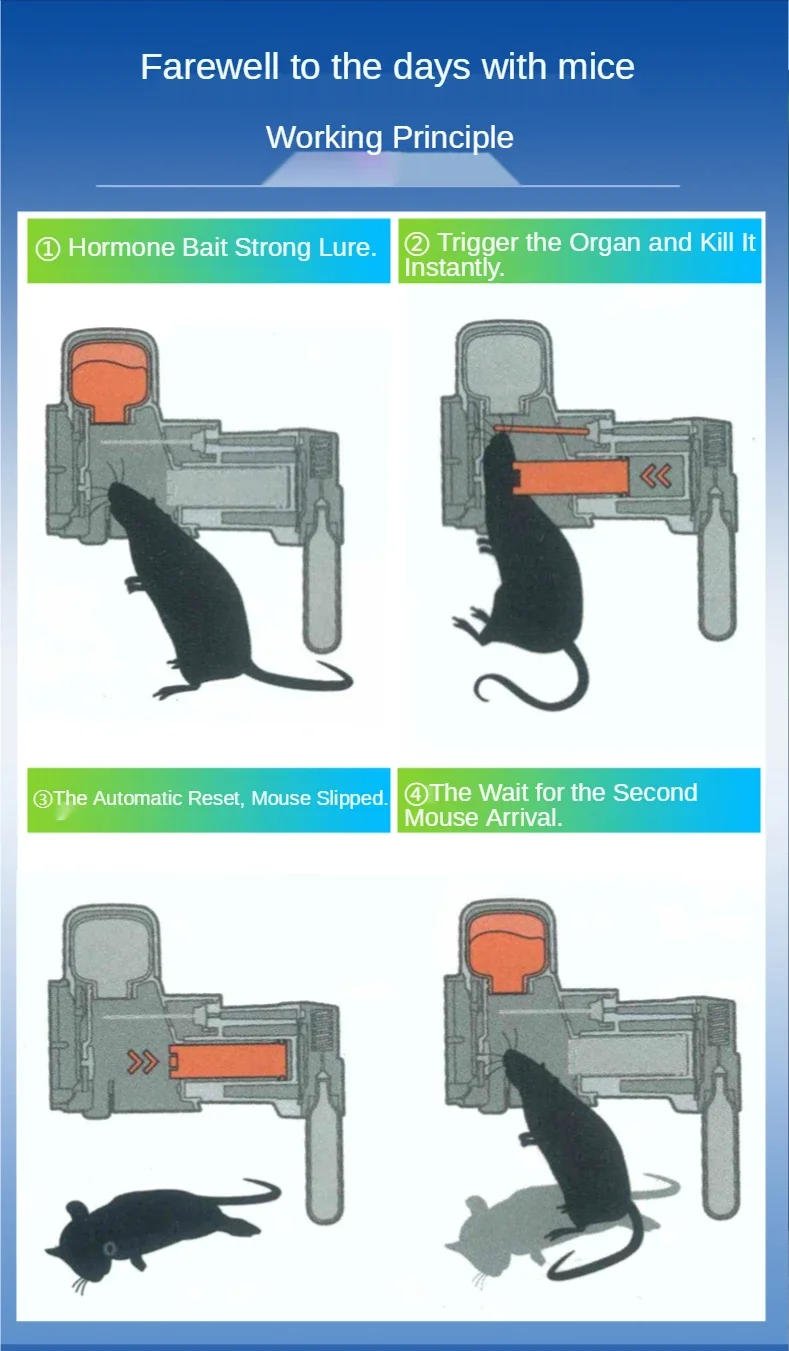 Farewell to the days with mice

Working Principle

① Hormone Bait Strong Lure.

② Trigger the Organ and Kill It Instantly.

③The Automatic Reset, Mouse Slipped.

④The Wait for the Second Mouse Arrival.