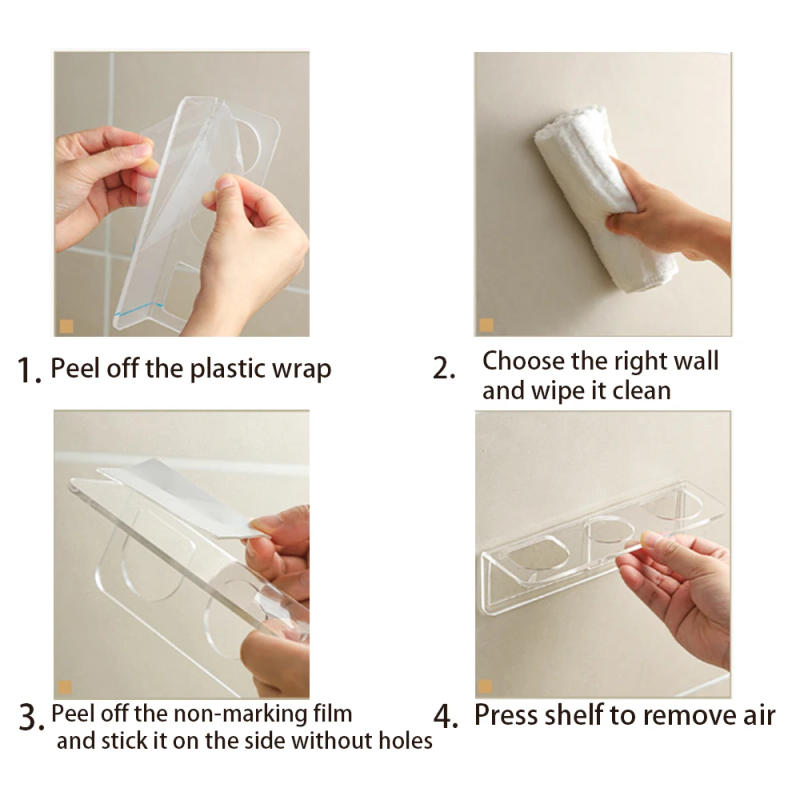 1. Peel off the plastic wrap

2. Choose the right wall and wipe it clean

3. Peel off the non-marking film and stick it on the side without holes

4. Press shelf to remove air