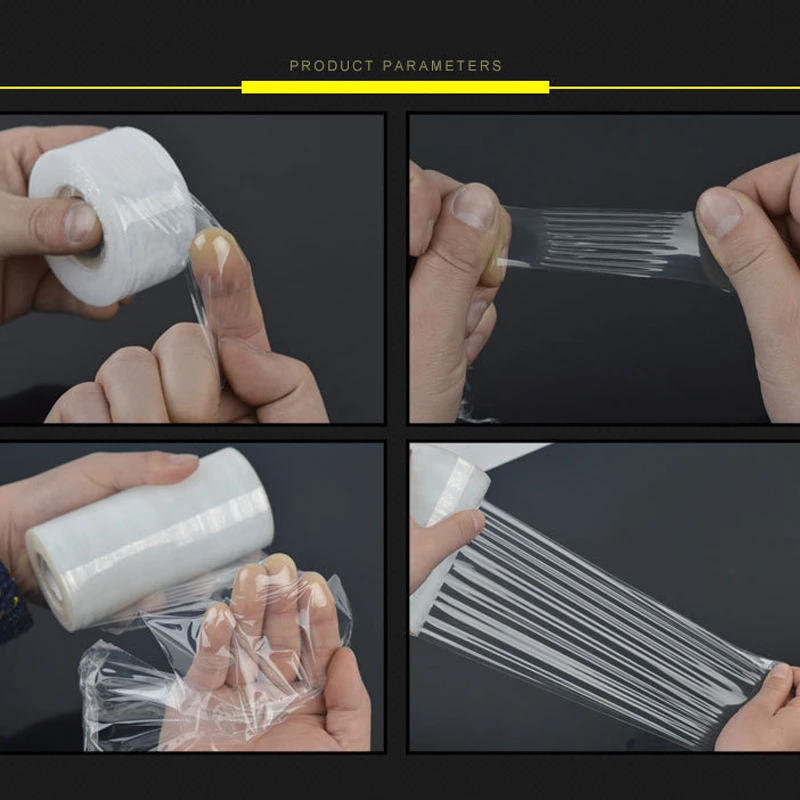 PRODUCT PARAMETERS