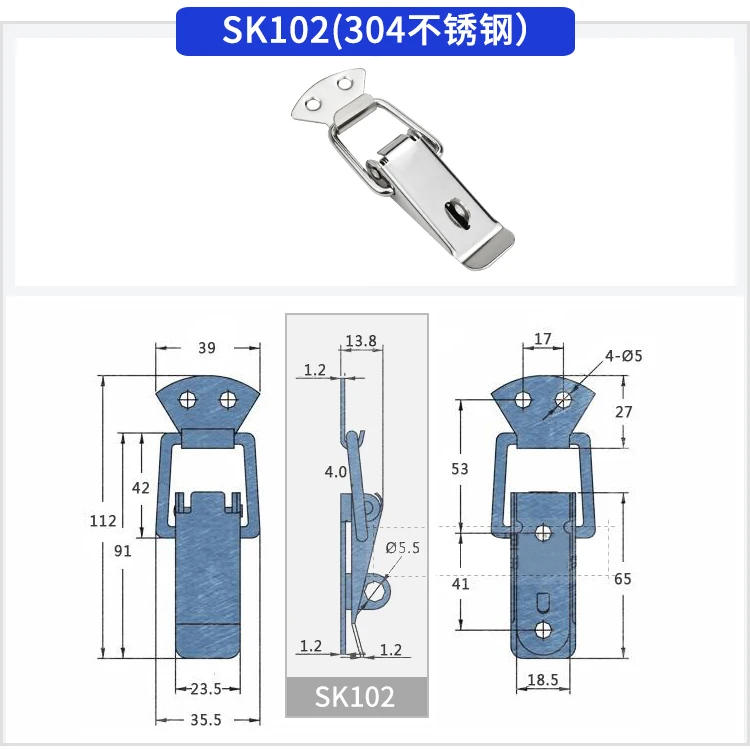 SK102(304不锈钢)

39
112
42
91
23.5
35.5

13.8
1.2
4.0
Ø5.5
1.2
1.2
SK102

17
4-Ø5
27
53
41
65
18.5