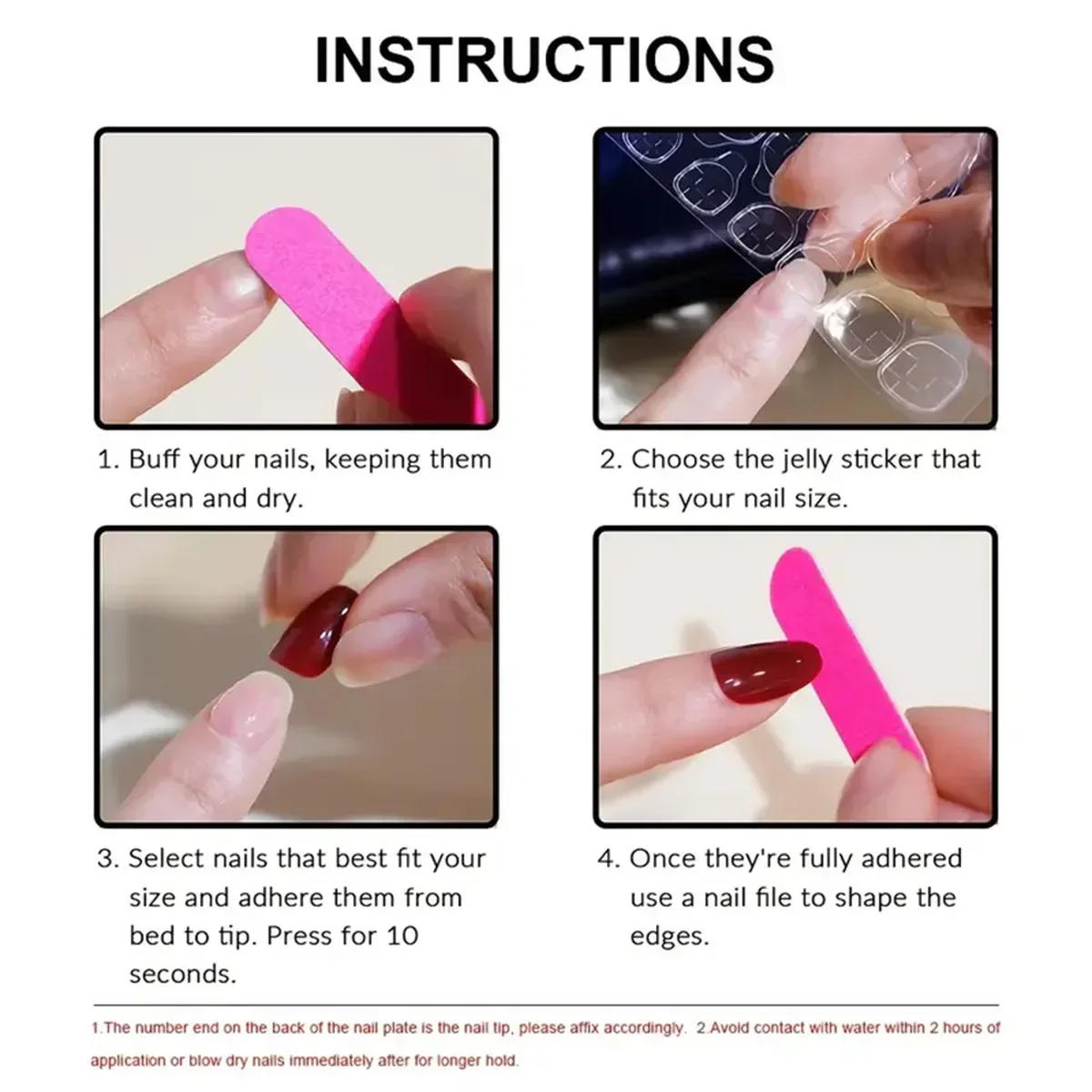 INSTRUCTIONS

1. Buff your nails, keeping them clean and dry.

2. Choose the jelly sticker that fits your nail size.

3. Select nails that best fit your size and adhere them from bed to tip. Press for 10 seconds.

4. Once they're fully adhered use a nail file to shape the edges.

1.The number end on the back of the nail plate is the nail tip, please affix accordingly. 2.Avoid contact with water within 2 hours of application or blow dry nails immediately after for longer hold.