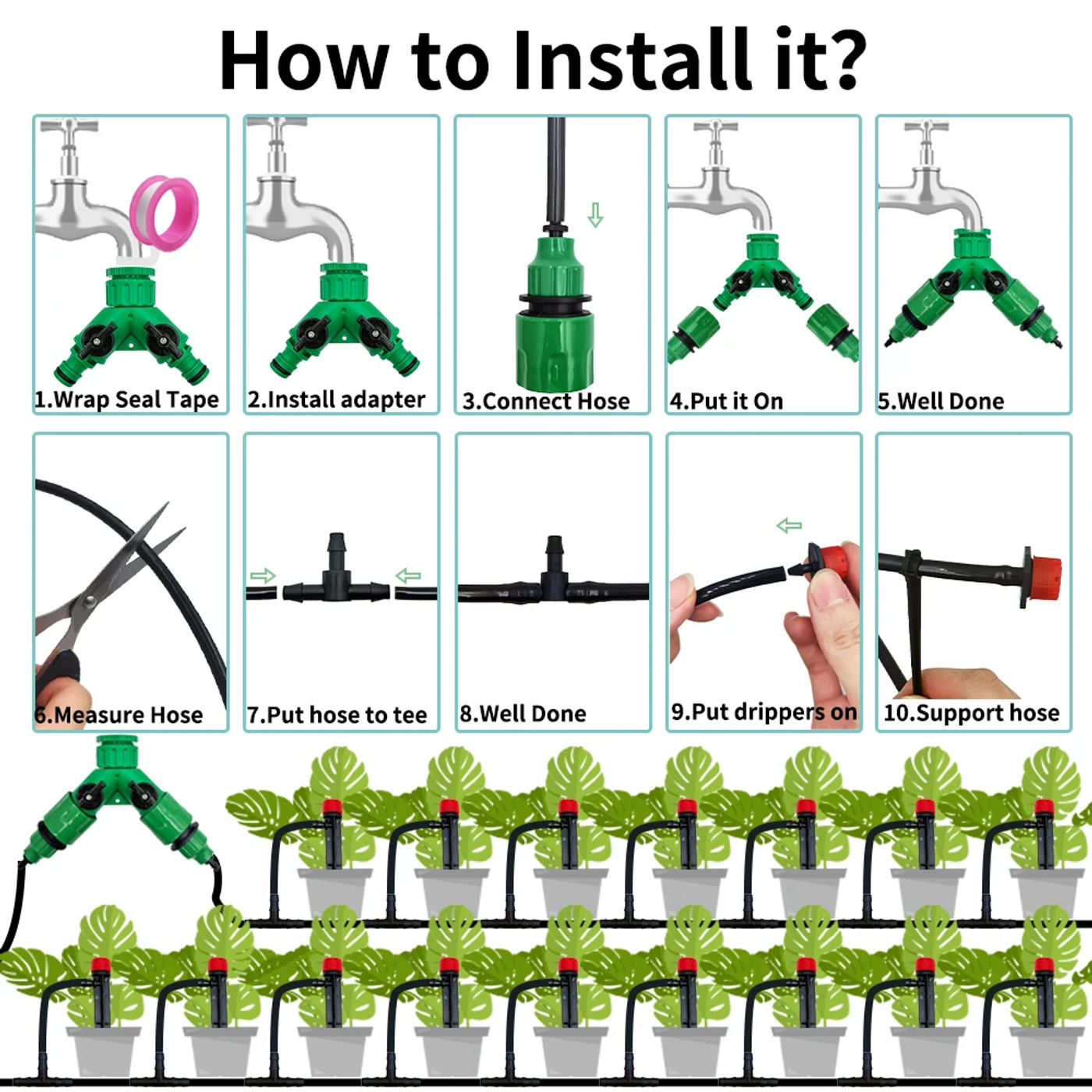 How to Install it?

1.Wrap Seal Tape

2.Install adapter

3.Connect Hose

4.Put it On

5.Well Done

6.Measure Hose

7.Put hose to tee

8.Well Done

9.Put drippers on

10.Support hose