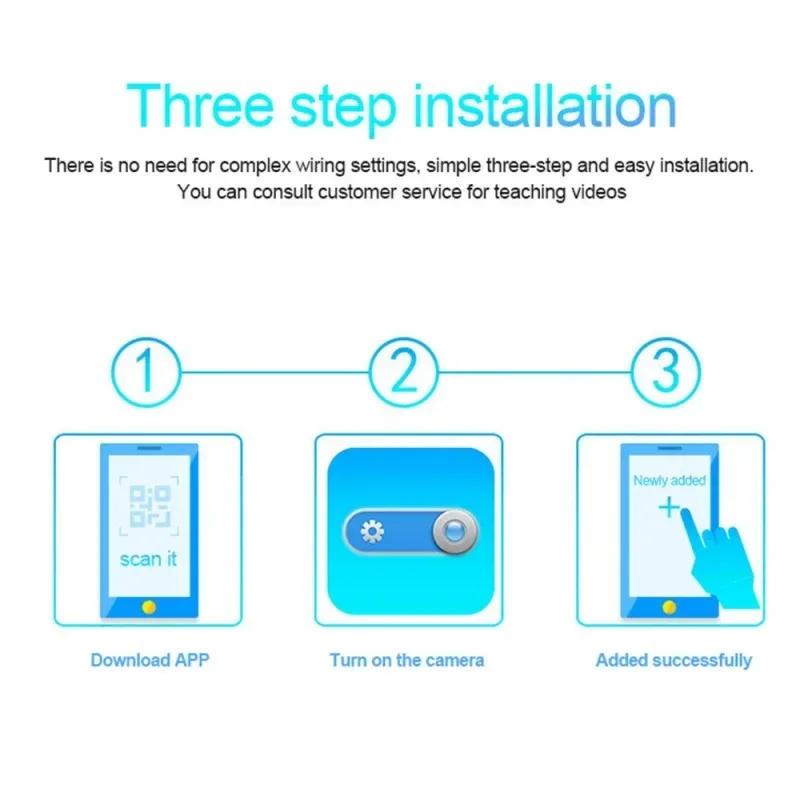 Three step installation

There is no need for complex wiring settings, simple three-step and easy installation. You can consult customer service for teaching videos

1

2

3

scan it

Newly added

+

Download APP

Turn on the camera

Added successfully