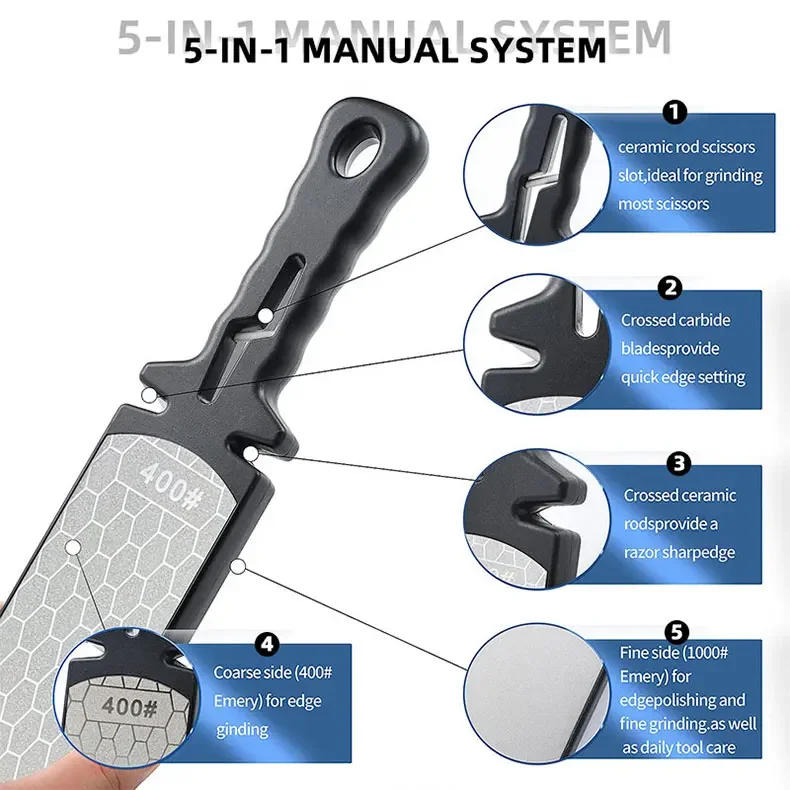 5-IN-1 MANUAL SYSTEM

5-IN-1 MANUAL SYSTEM

1
ceramic rod scissors slot,ideal for grinding most scissors

2
Crossed carbide bladesprovide quick edge setting

3
Crossed ceramic rodsprovide a razor sharpedge

400#

4
Coarse side (400# Emery) for edge ginding

400#

5
Fine side (1000# Emery) for edgepolishing and fine grinding.as well as daily tool care