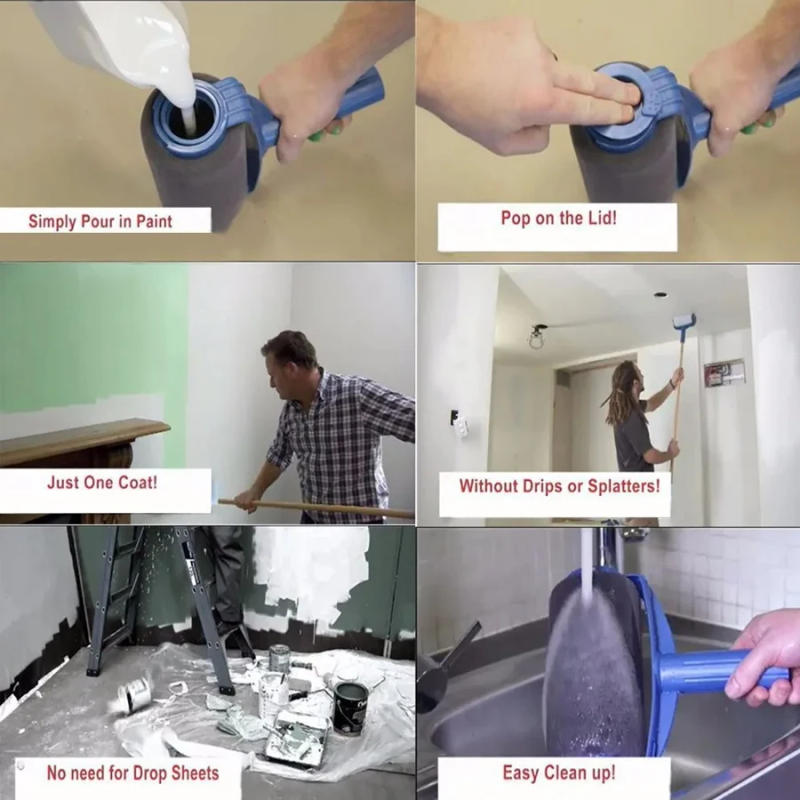 Simply Pour in Paint

Pop on the Lid!

Just One Coat!

Without Drips or Splatters!

No need for Drop Sheets

Easy Clean up!