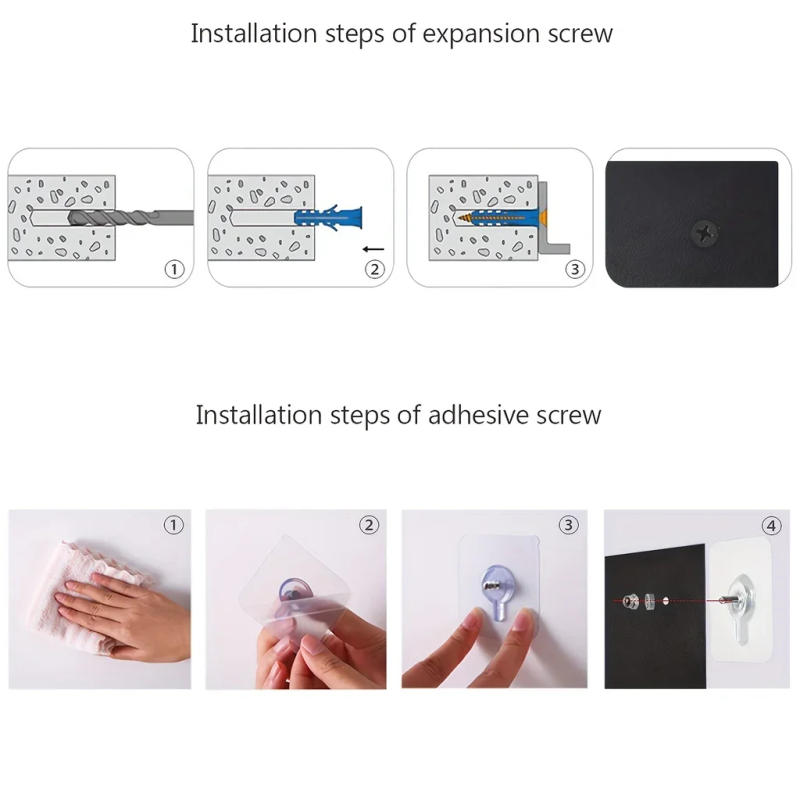 Installation steps of expansion screw

①

②

③

Installation steps of adhesive screw

①

②

③

④