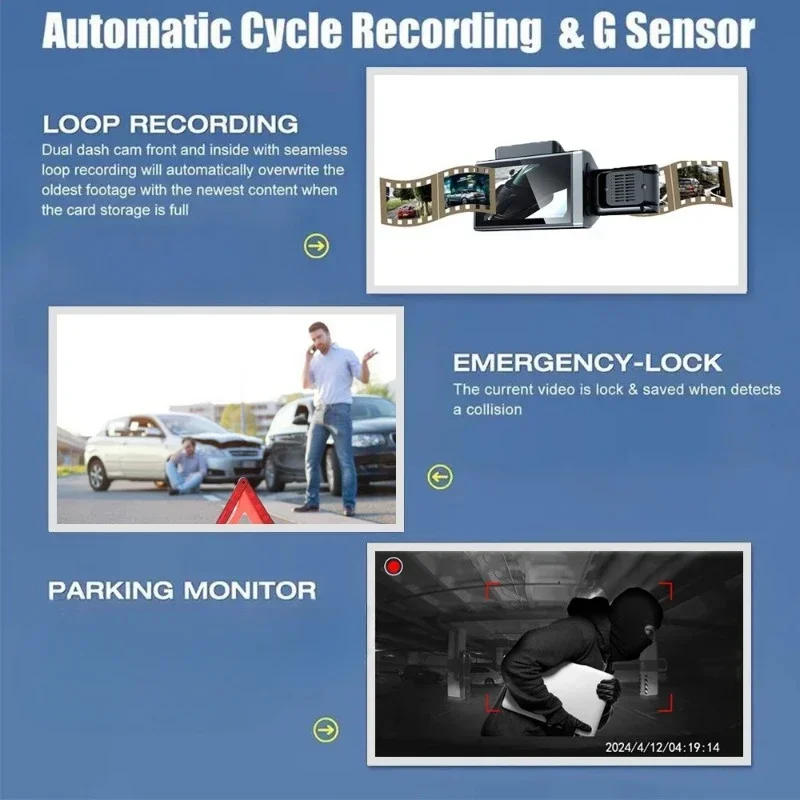 Automatic Cycle Recording & G Sensor

LOOP RECORDING
Dual dash cam front and inside with seamless loop recording will automatically overwrite the oldest footage with the newest content when the card storage is full

EMERGENCY-LOCK
The current video is lock & saved when detects a collision

PARKING MONITOR

2024/4/12/04:19:14