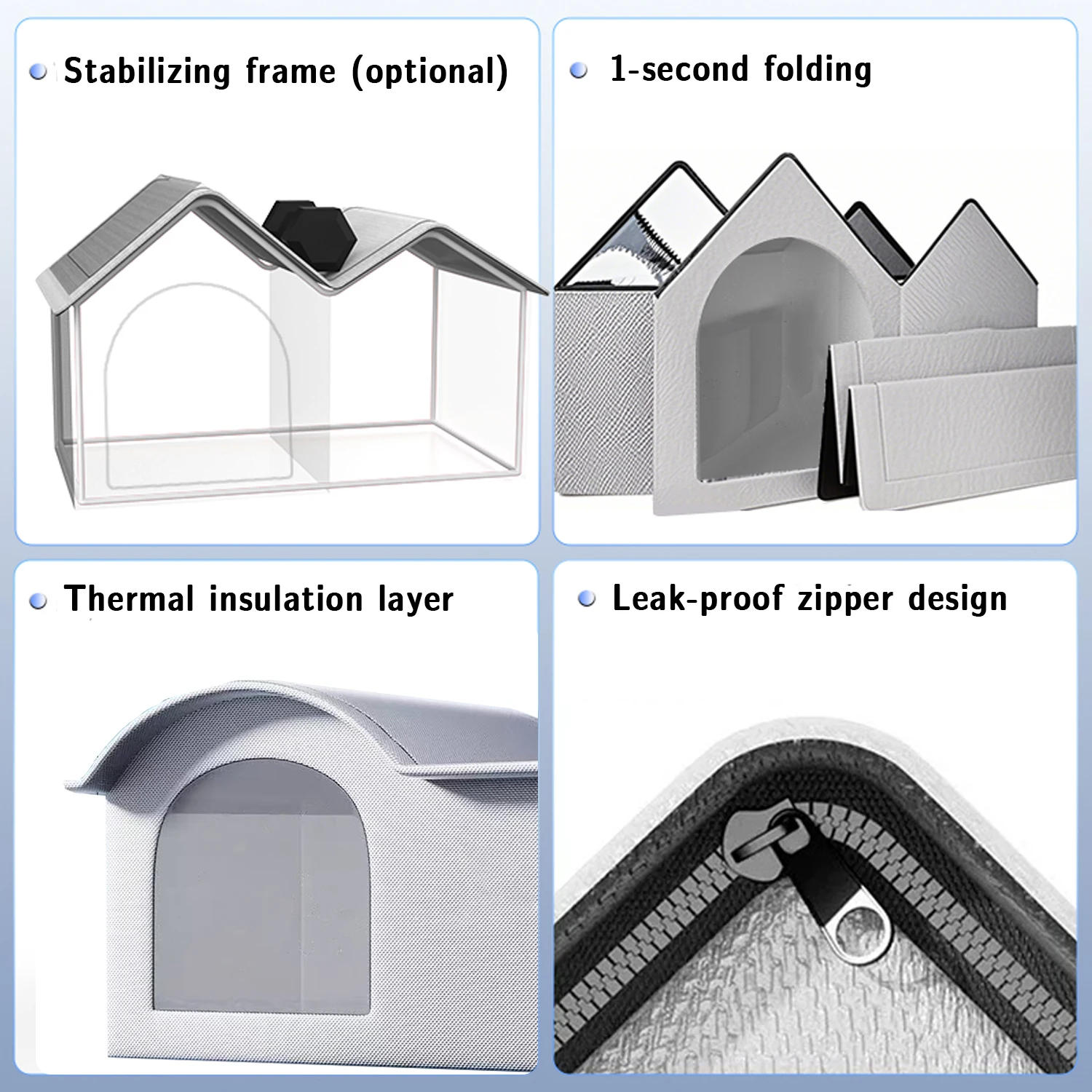 Stabilizing frame (optional)

1-second folding

Thermal insulation layer

Leak-proof zipper design