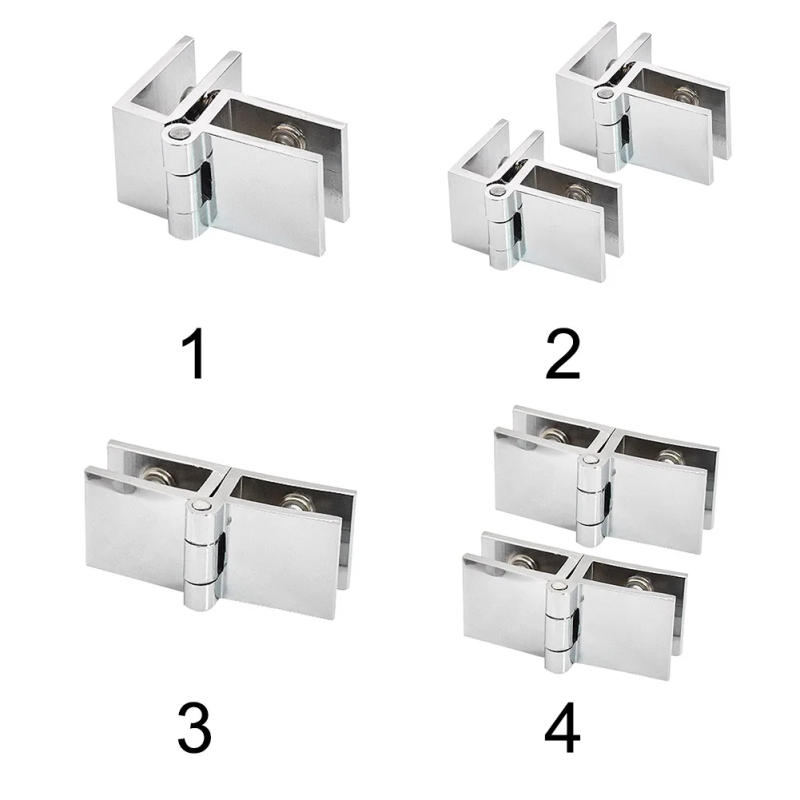 1

2

3

4