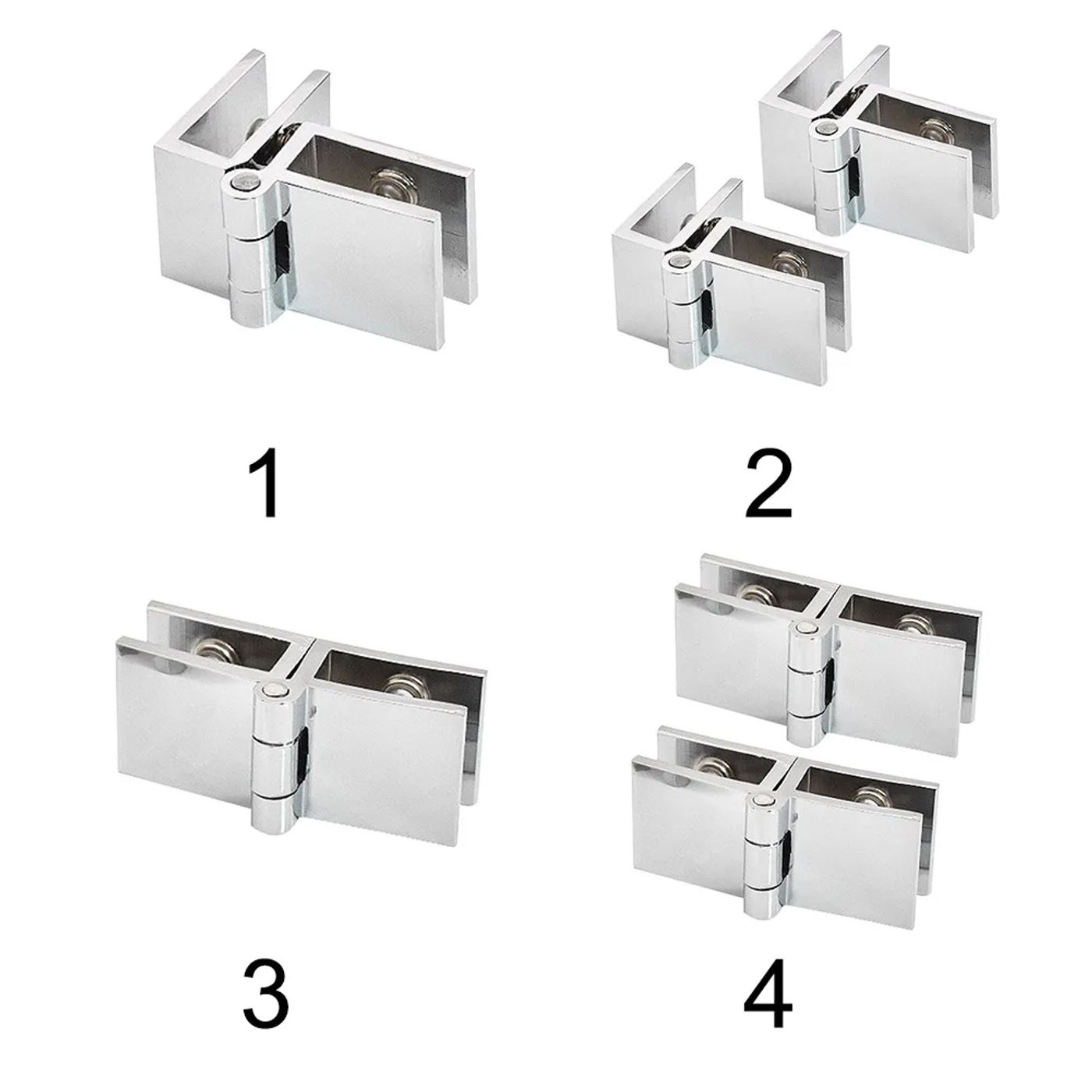 1

2

3

4