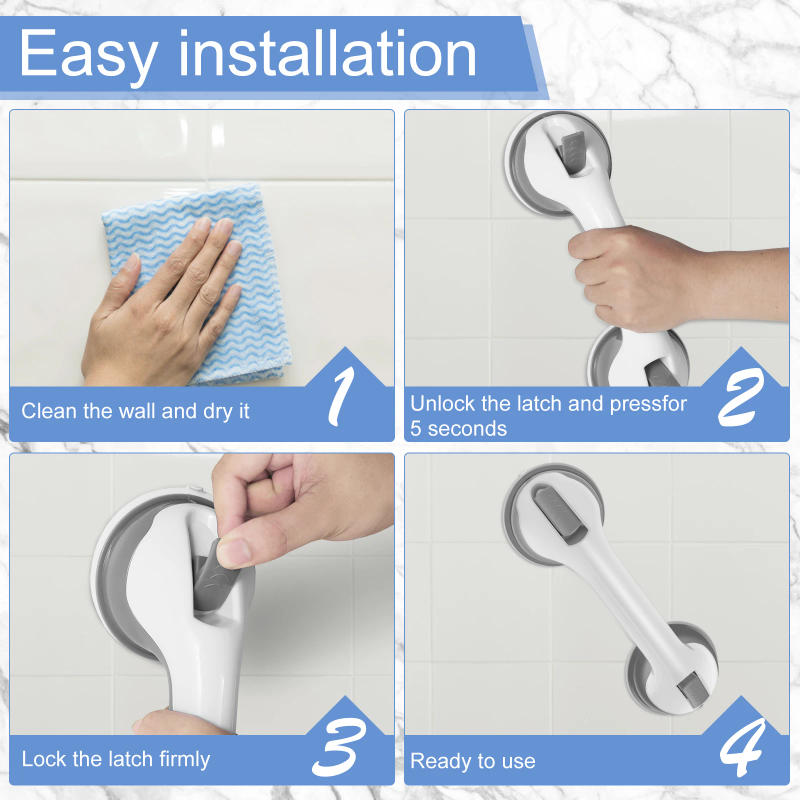 Easy installation

Clean the wall and dry it

1

Unlock the latch and pressfor 5 seconds

2

Lock the latch firmly

3

Ready to use

4