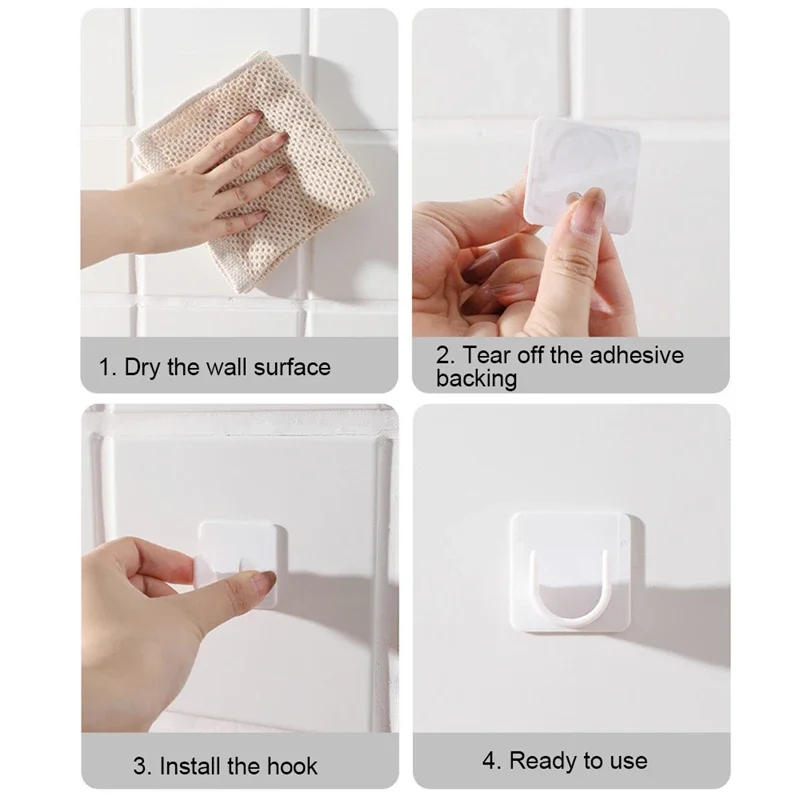 1. Dry the wall surface

2. Tear off the adhesive backing

3. Install the hook

4. Ready to use