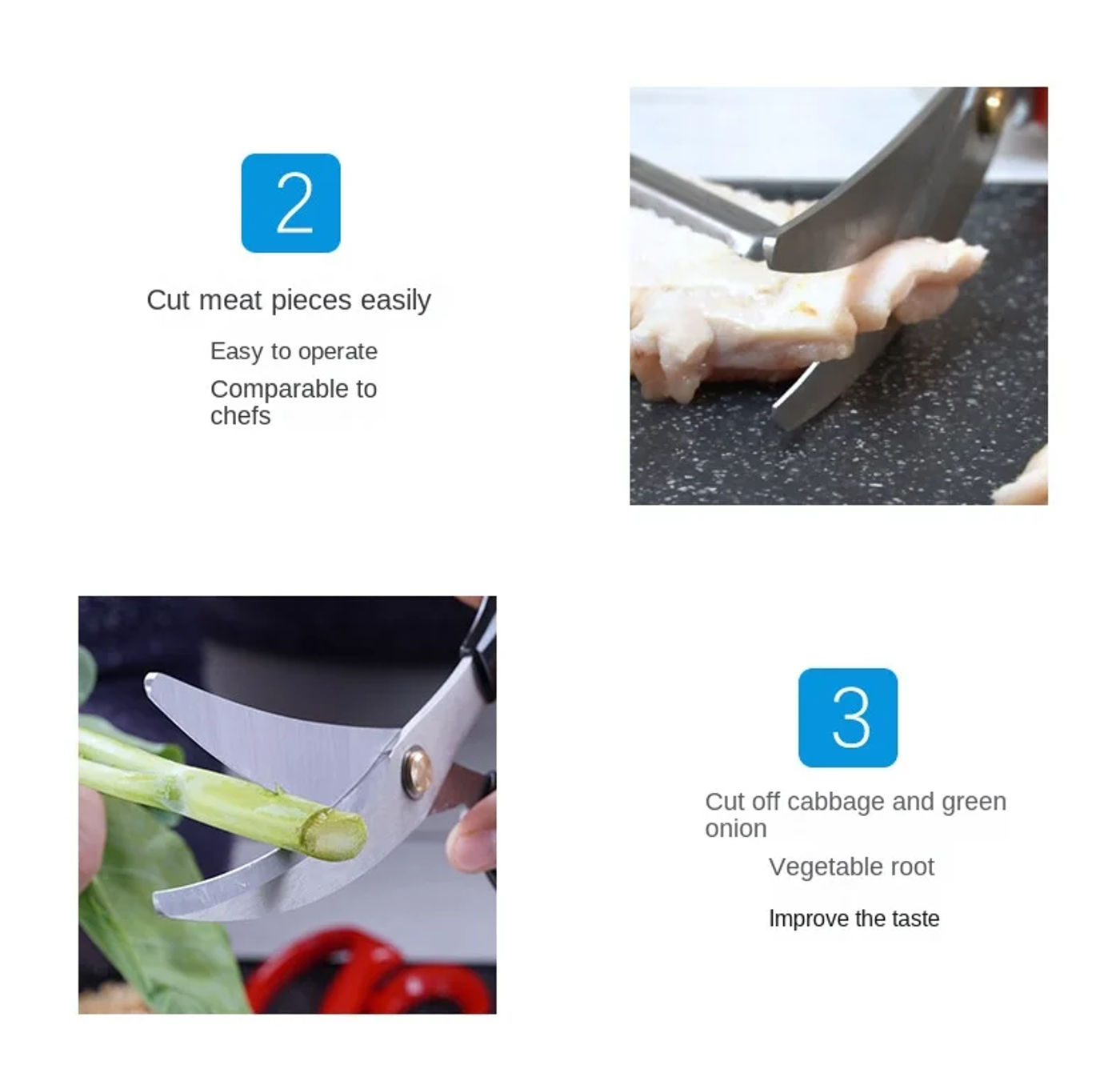 2

Cut meat pieces easily

Easy to operate

Comparable to chefs

3

Cut off cabbage and green onion

Vegetable root

Improve the taste