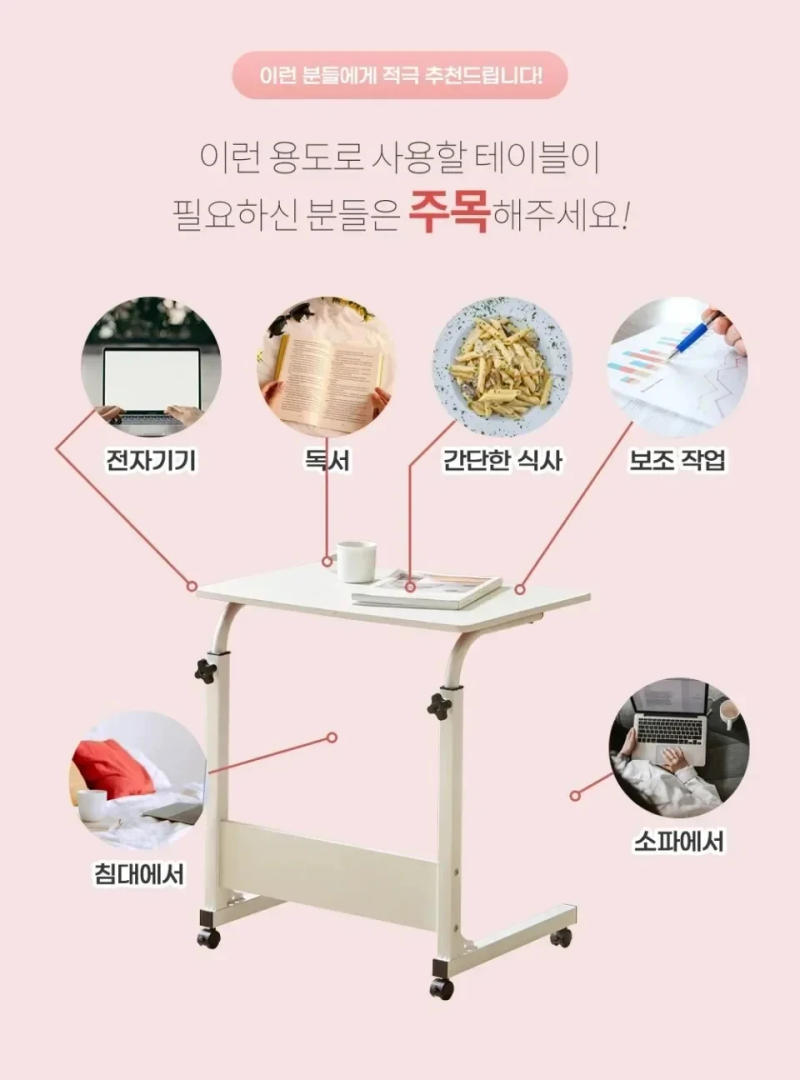 이런 분들에게 적극 추천드립니다!

이런 용도로 사용할 테이블이
필요하신 분들은 주목해주세요!

전자기기

독서

간단한 식사

보조 작업

침대에서

소파에서