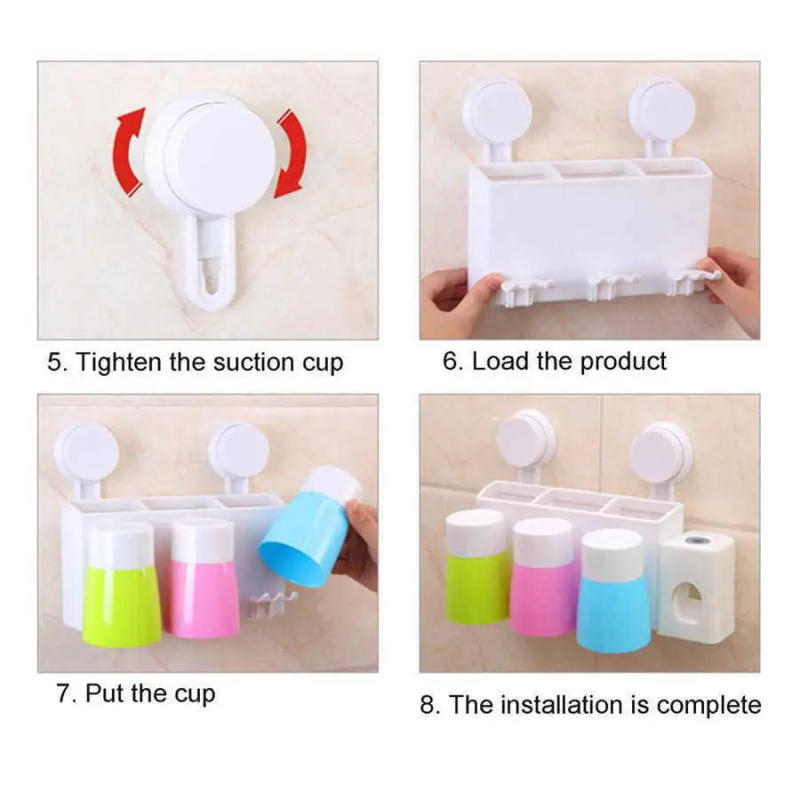 5. Tighten the suction cup

6. Load the product

7. Put the cup

8. The installation is complete