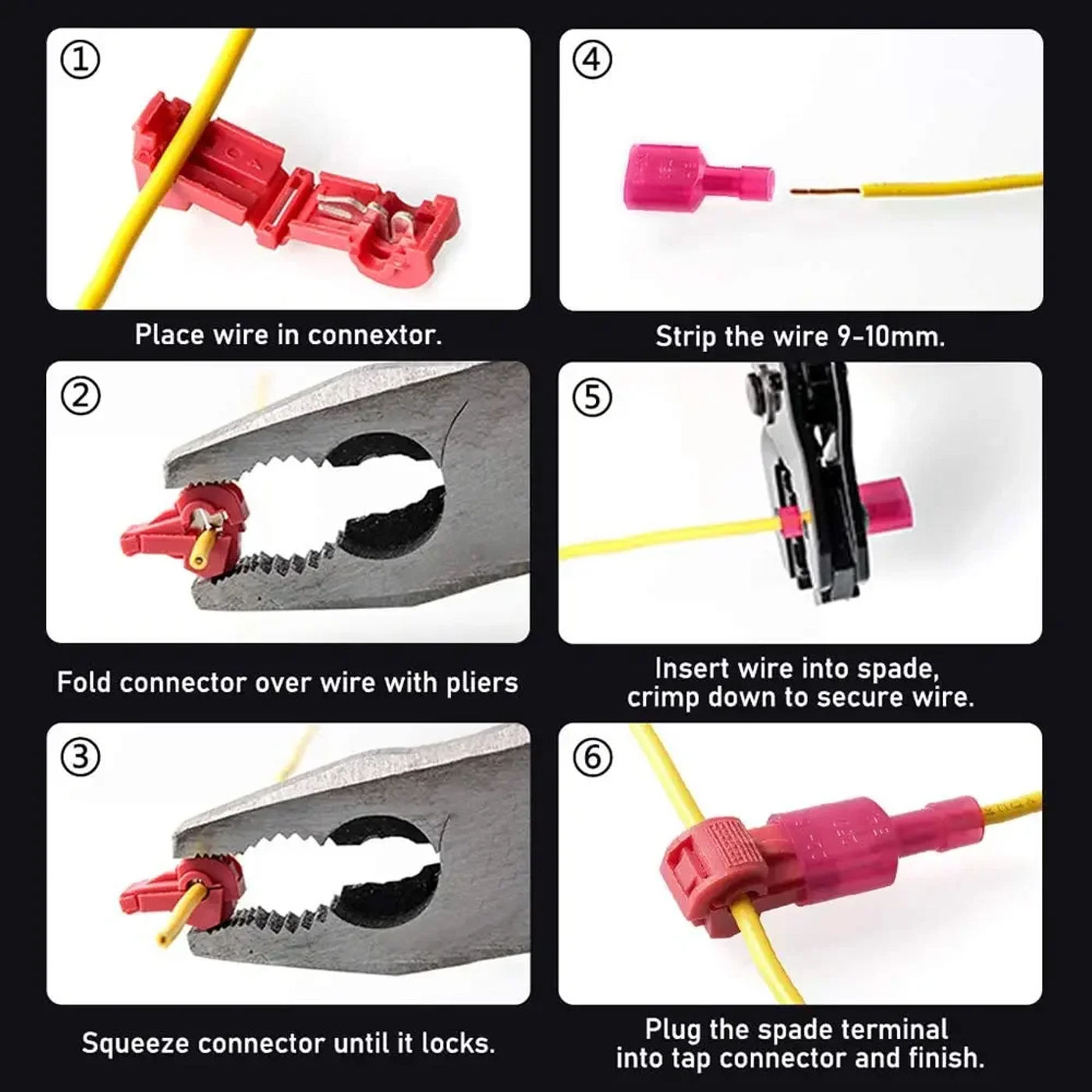 ①

Place wire in connextor.

②

Fold connector over wire with pliers

③

Squeeze connector until it locks.

④

Strip the wire 9-10mm.

⑤

Insert wire into spade, crimp down to secure wire.

⑥

Plug the spade terminal into tap connector and finish.