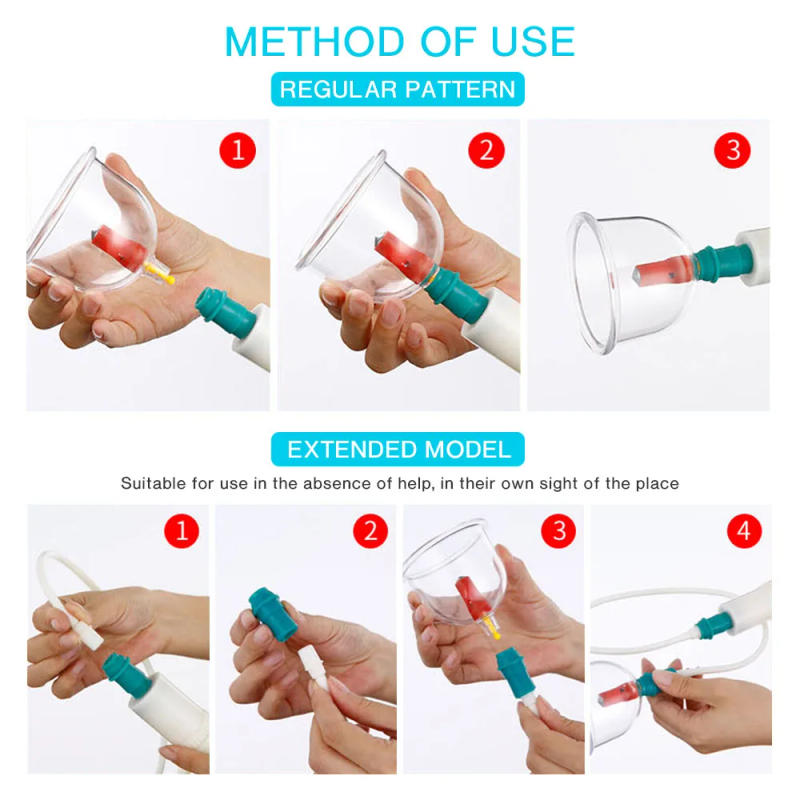 METHOD OF USE

REGULAR PATTERN

1

2

3

EXTENDED MODEL

Suitable for use in the absence of help, in their own sight of the place

1

2

3

4