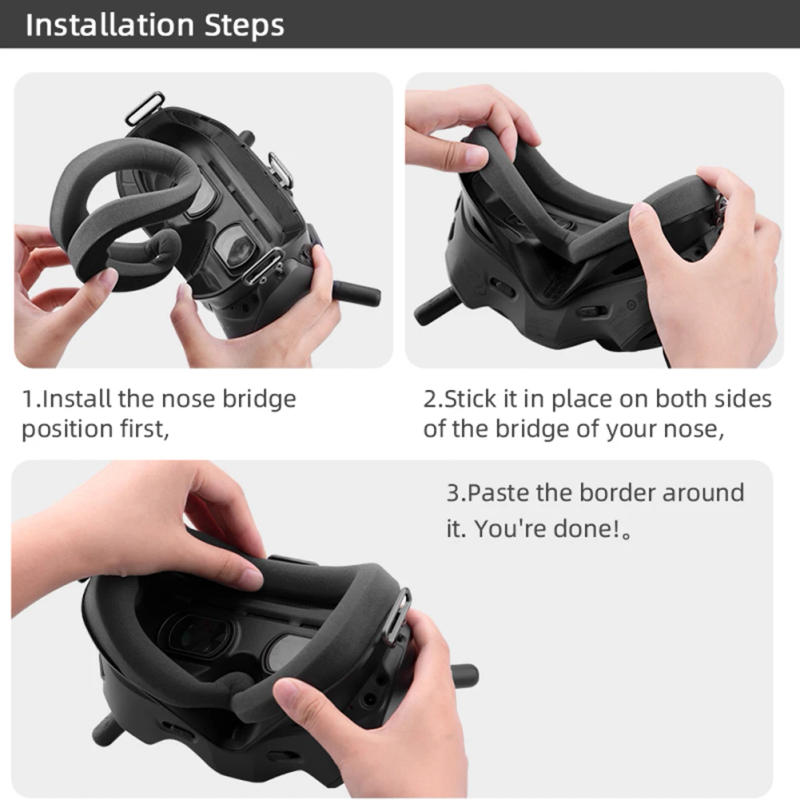 Installation Steps

1.Install the nose bridge position first,

2.Stick it in place on both sides of the bridge of your nose,

3.Paste the border around it. You're done!。