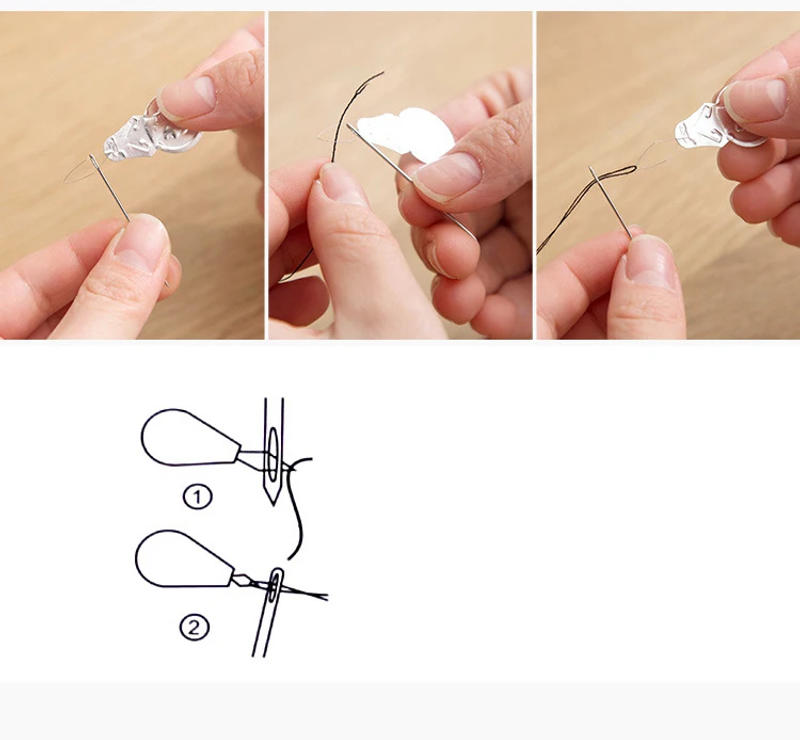 ①

②