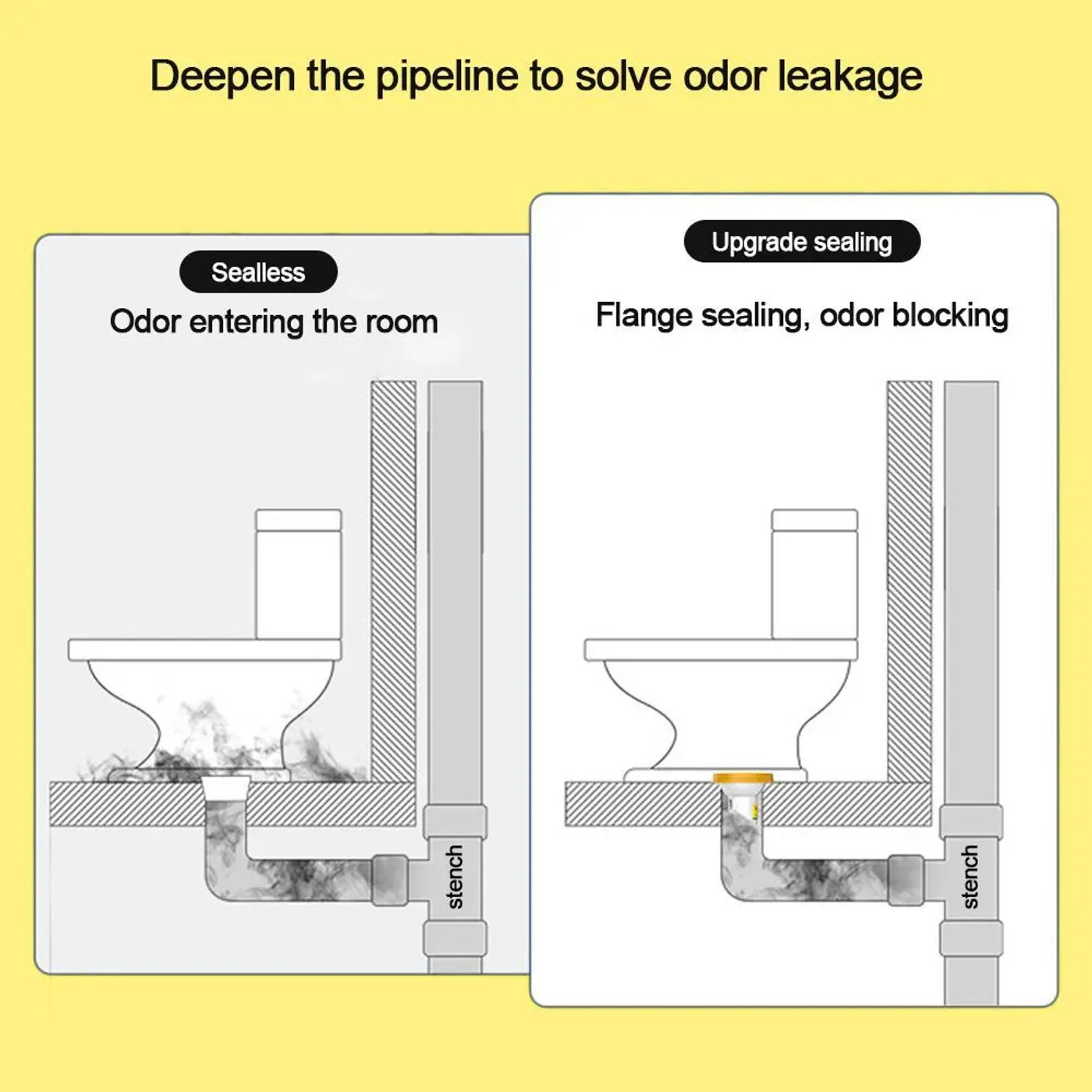 Deepen the pipeline to solve odor leakage

Sealless

Odor entering the room

stench

Upgrade sealing

Flange sealing, odor blocking

stench