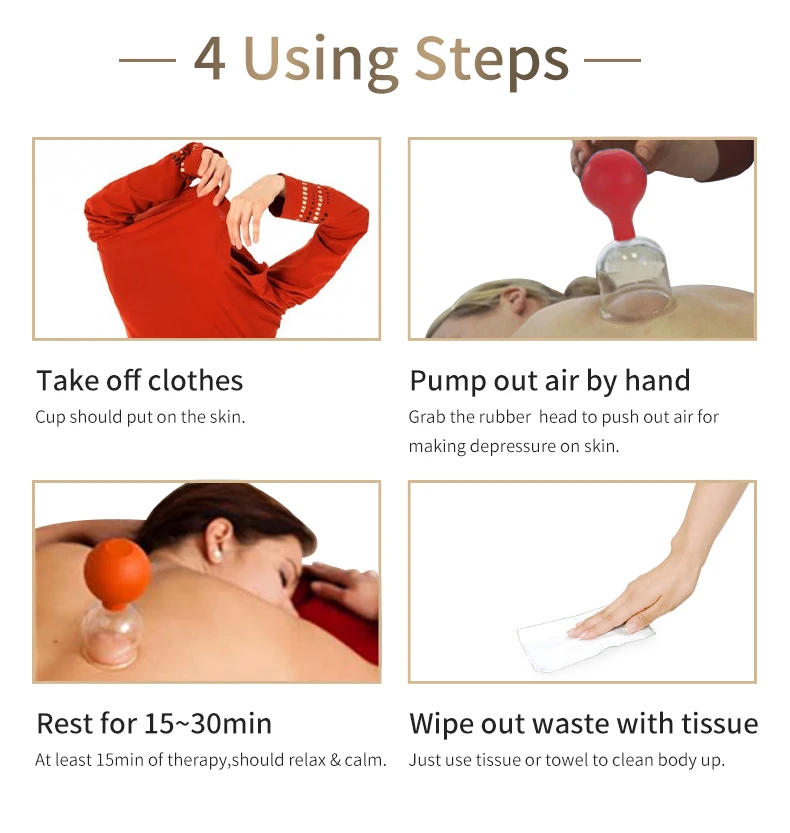 — 4 Using Steps —

Take off clothes
Cup should put on the skin.

Pump out air by hand
Grab the rubber head to push out air for making depressure on skin.

Rest for 15~30min
At least 15min of therapy,should relax & calm.

Wipe out waste with tissue
Just use tissue or towel to clean body up.