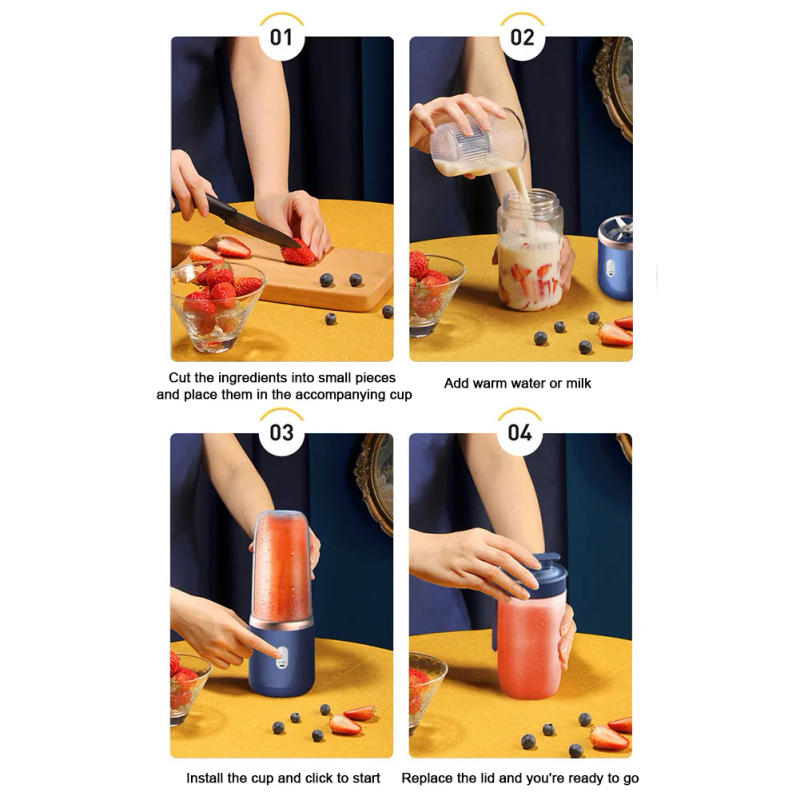 01

Cut the ingredients into small pieces and place them in the accompanying cup

02

Add warm water or milk

03

Install the cup and click to start

04

Replace the lid and you're ready to go