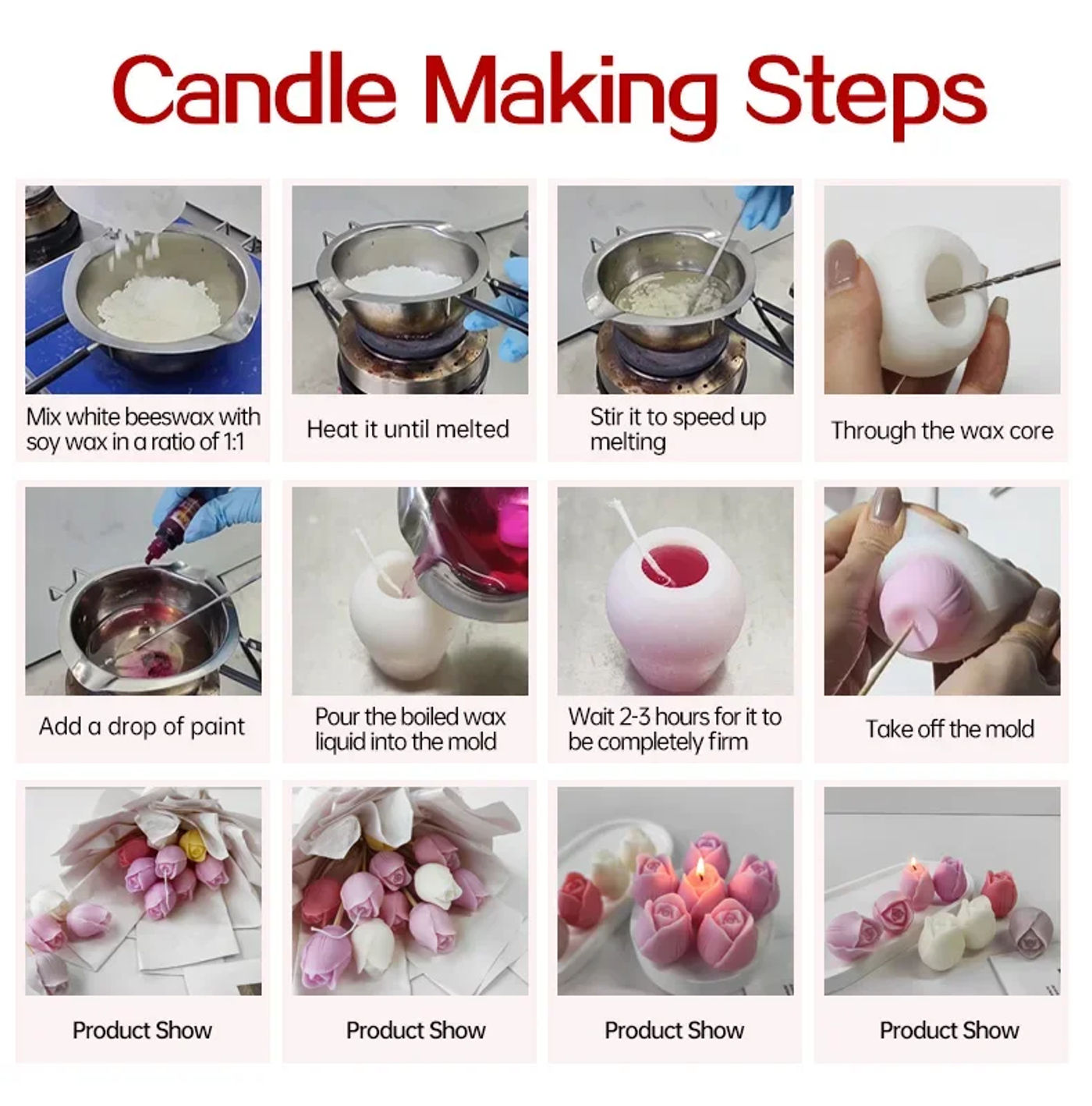 Candle Making Steps

Mix white beeswax with soy wax in a ratio of 1:1

Heat it until melted

Stir it to speed up melting

Through the wax core

Add a drop of paint

Pour the boiled wax liquid into the mold

Wait 2-3 hours for it to be completely firm

Take off the mold

Product Show

Product Show

Product Show

Product Show