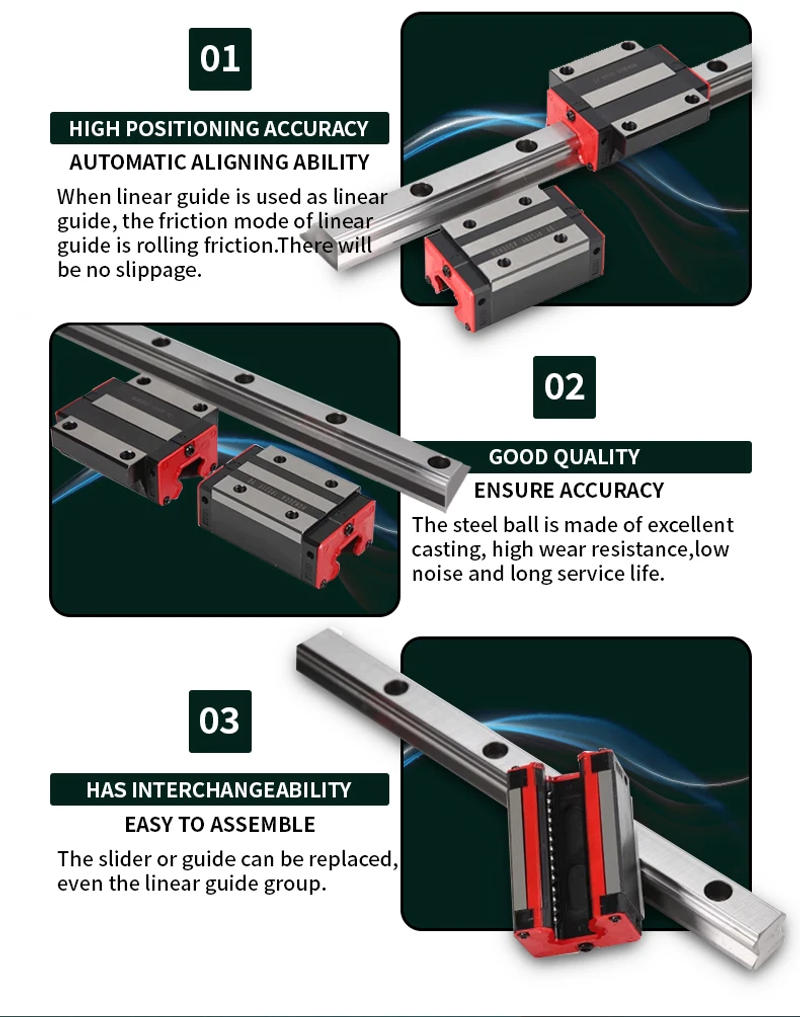 01

HIGH POSITIONING ACCURACY

AUTOMATIC ALIGNING ABILITY

When linear guide is used as linear guide, the friction mode of linear guide is rolling friction.There will be no slippage.

02

GOOD QUALITY

ENSURE ACCURACY

The steel ball is made of excellent casting, high wear resistance,low noise and long service life.

03

HAS INTERCHANGEABILITY

EASY TO ASSEMBLE

The slider or guide can be replaced, even the linear guide group.