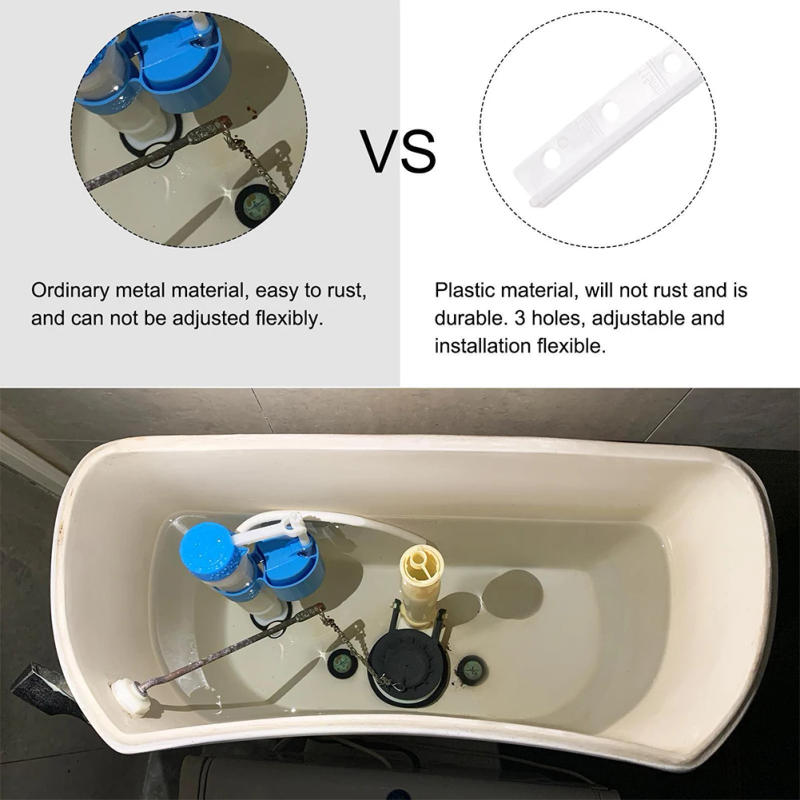 VS

Ordinary metal material, easy to rust, and can not be adjusted flexibly.

Plastic material, will not rust and is durable. 3 holes, adjustable and installation flexible.