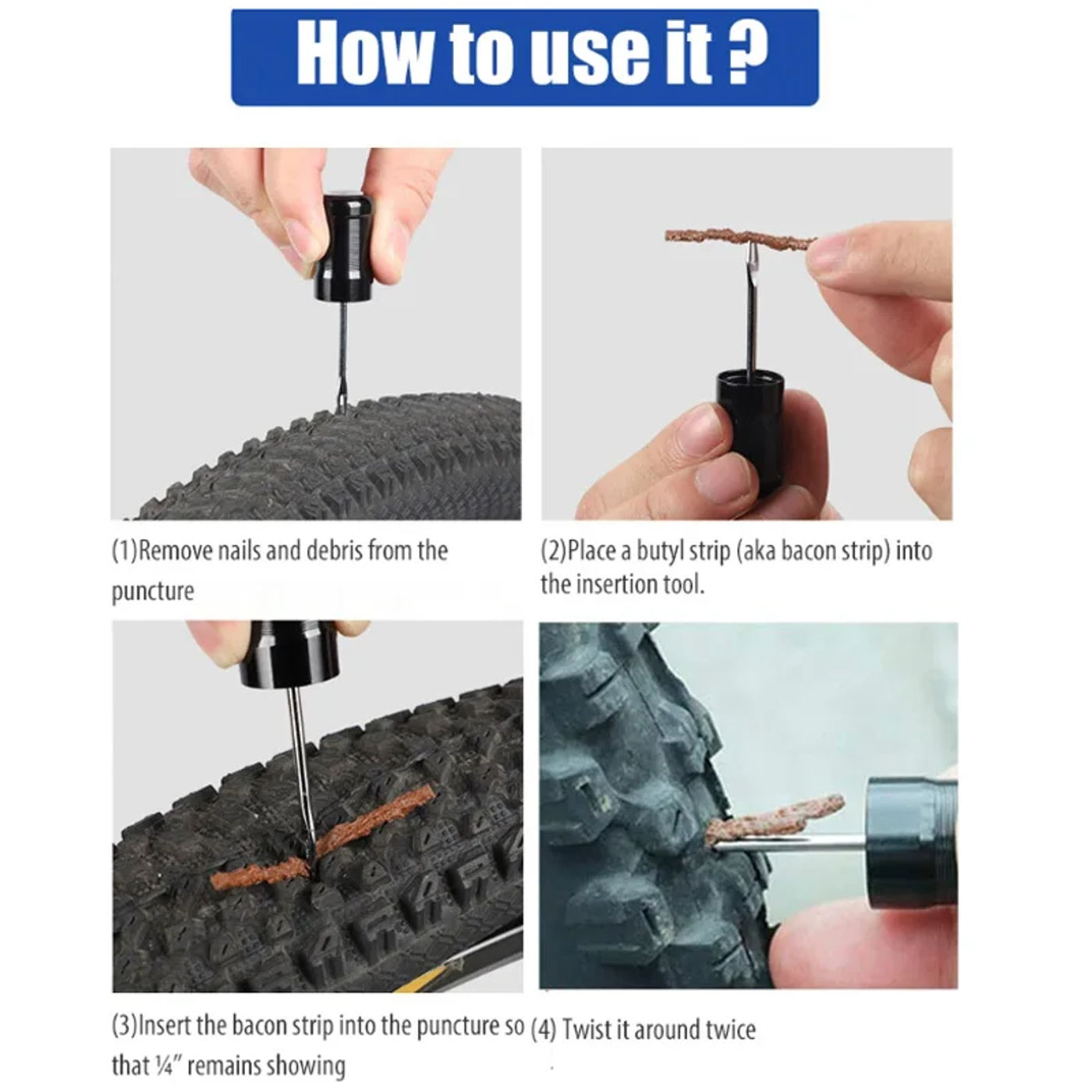 How to use it ?

(1)Remove nails and debris from the puncture

(2)Place a butyl strip (aka bacon strip) into the insertion tool.

(3)Insert the bacon strip into the puncture so that ¼" remains showing

(4) Twist it around twice