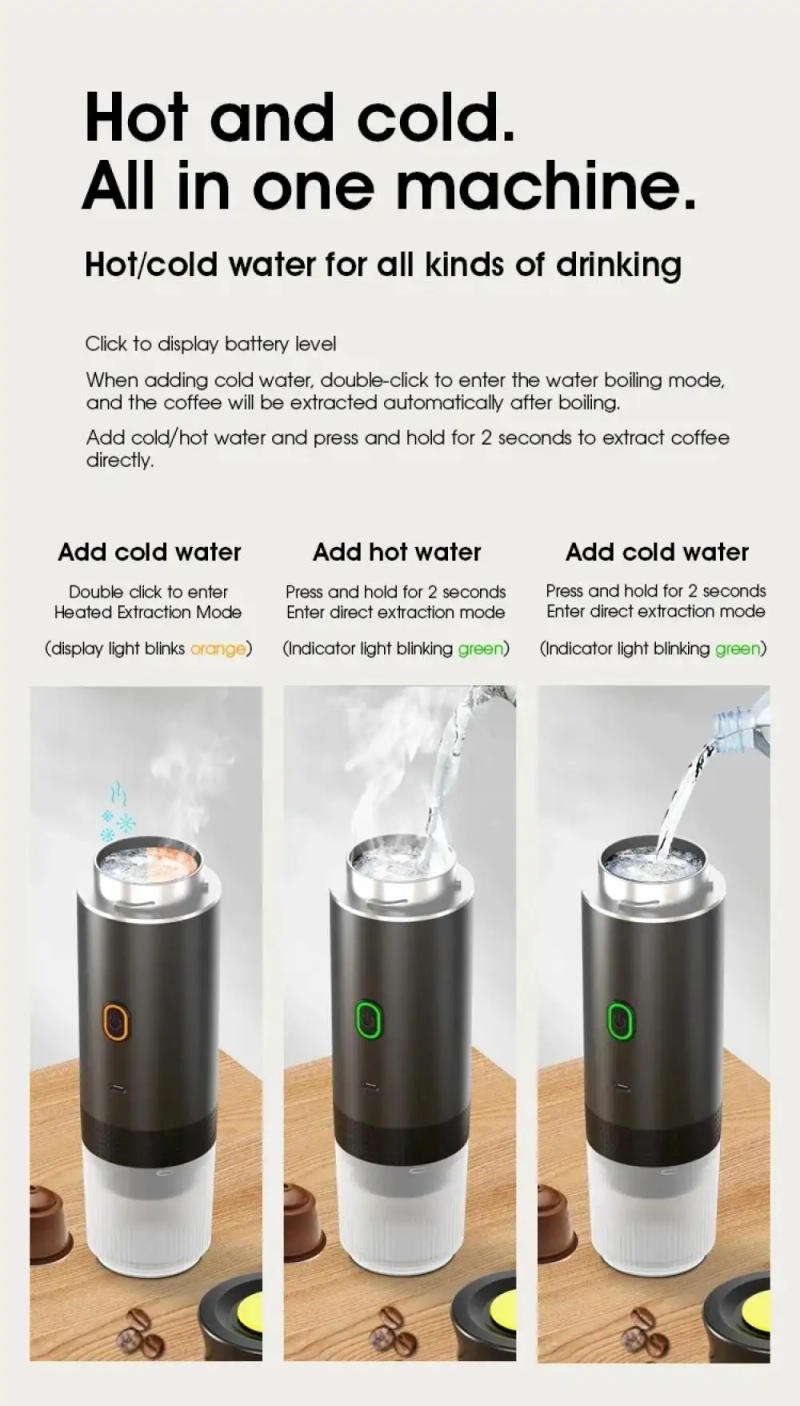 Hot and cold.
All in one machine.

Hot/cold water for all kinds of drinking

Click to display battery level

When adding cold water, double-click to enter the water boiling mode, and the coffee will be extracted automatically after boiling.

Add cold/hot water and press and hold for 2 seconds to extract coffee directly.

Add cold water

Double click to enter Heated Extraction Mode

(display light blinks orange)

Add hot water

Press and hold for 2 seconds Enter direct extraction mode

(Indicator light blinking green)

Add cold water

Press and hold for 2 seconds Enter direct extraction mode

(Indicator light blinking green)