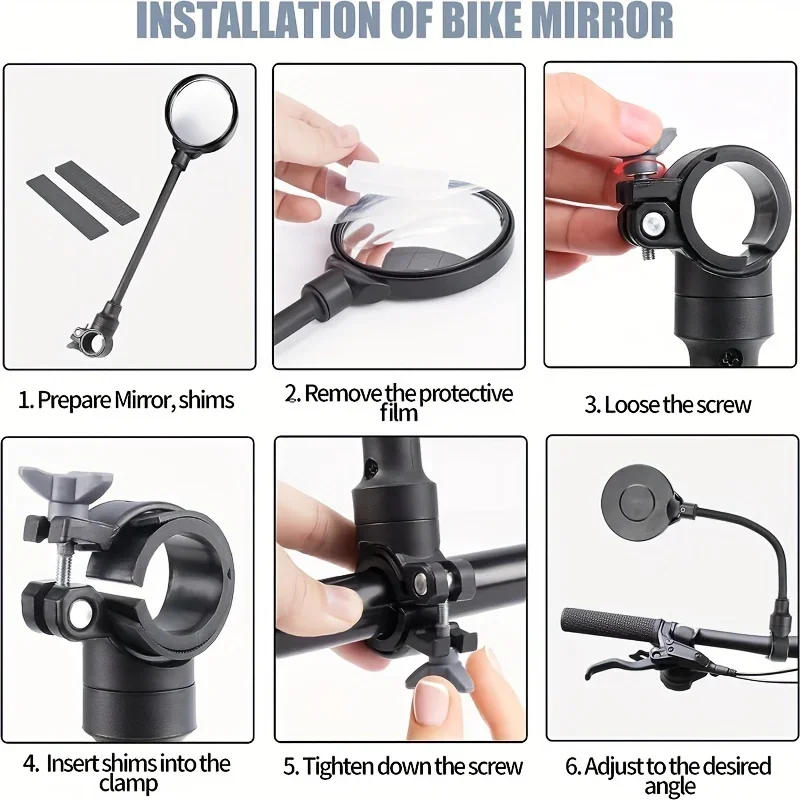 INSTALLATION OF BIKE MIRROR

1. Prepare Mirror, shims

2. Remove the protective film

3. Loose the screw

4. Insert shims into the clamp

5. Tighten down the screw

6. Adjust to the desired angle