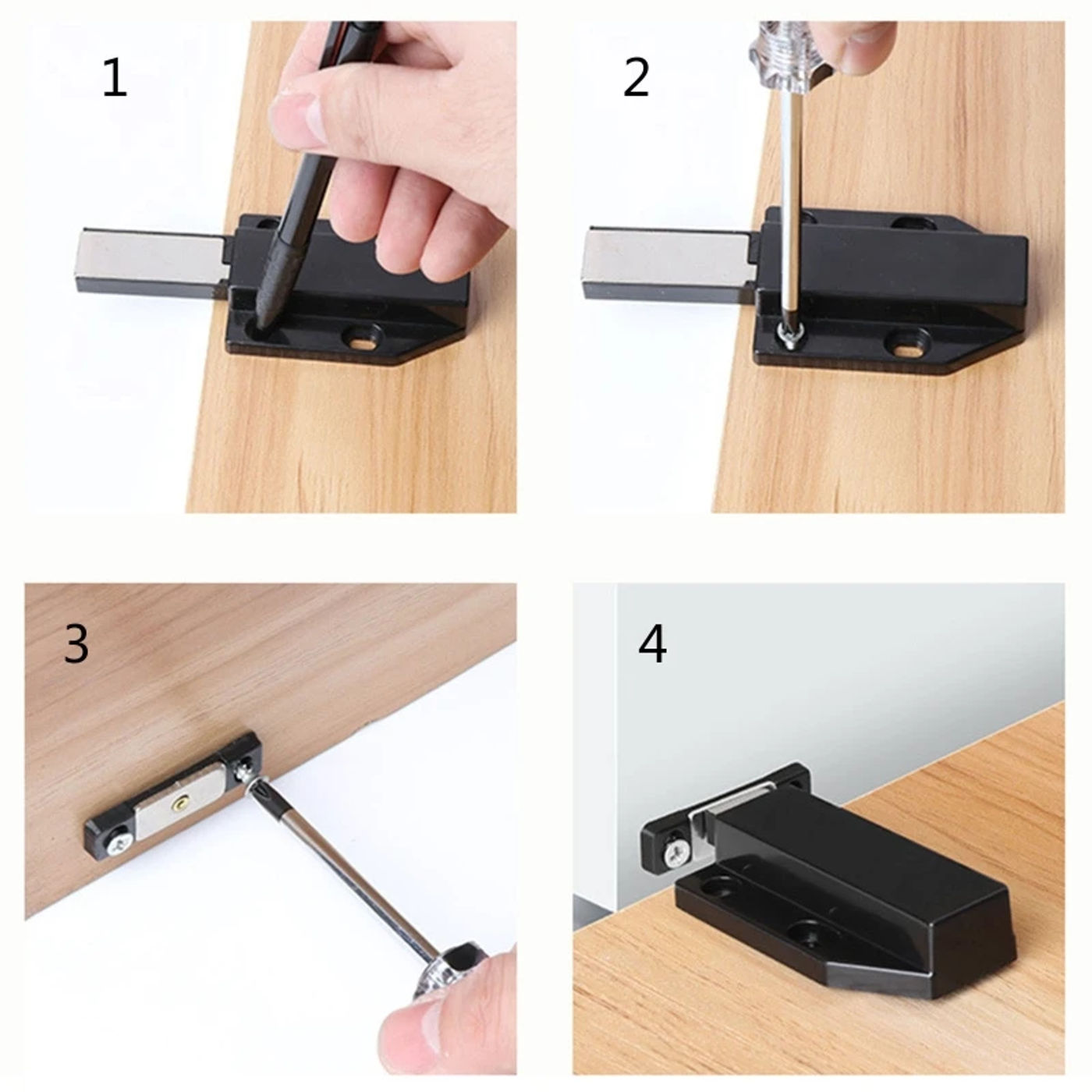 1

2

3

4