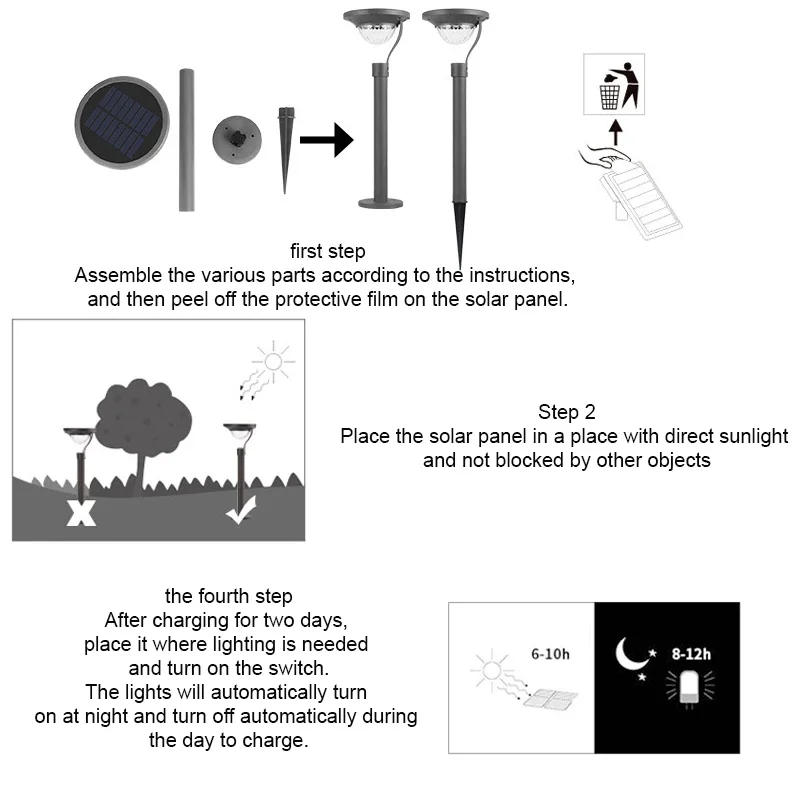 first step
Assemble the various parts according to the instructions, and then peel off the protective film on the solar panel.

Step 2
Place the solar panel in a place with direct sunlight and not blocked by other objects

the fourth step
After charging for two days, place it where lighting is needed and turn on the switch.
The lights will automatically turn on at night and turn off automatically during the day to charge.

6-10h

8-12h