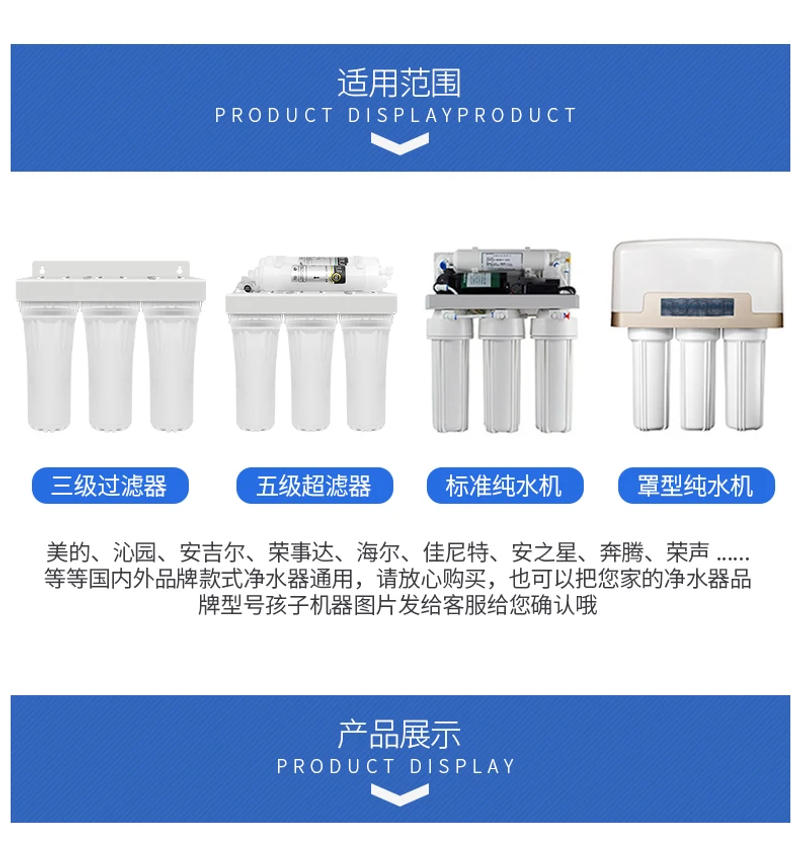 适用范围
PRODUCT DISPLAYPRODUCT

三级过滤器

五级超滤器

标准纯水机

罩型纯水机

美的、沁园、安吉尔、荣事达、海尔、佳尼特、安之星、奔腾、荣声 ......
等等国内外品牌款式净水器通用，请放心购买，也可以把您家的净水器品牌型号孩子机器图片发给客服给您确认哦

产品展示
PRODUCT DISPLAY