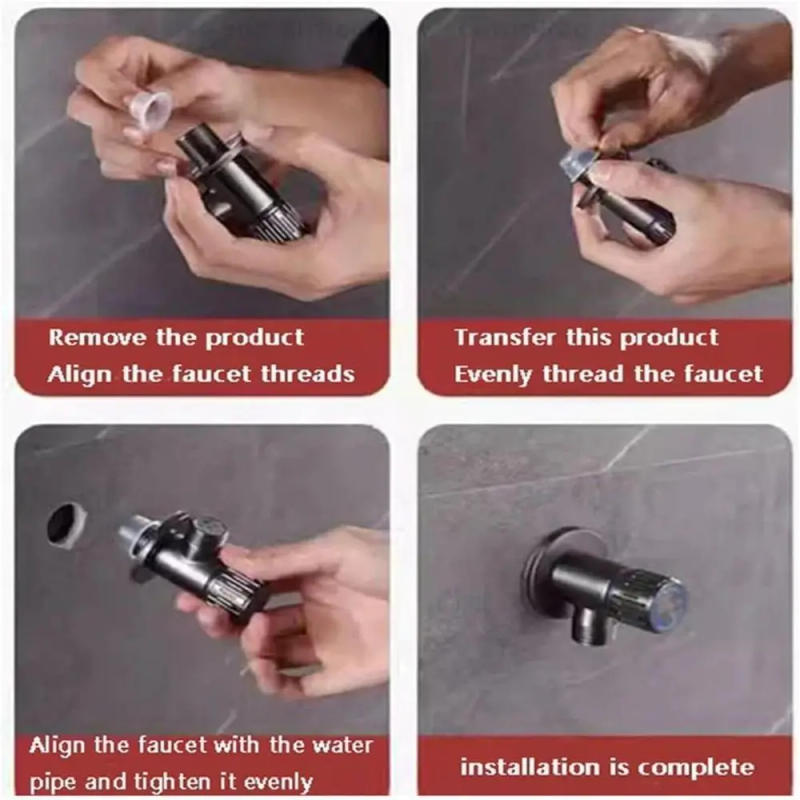 Remove the product
Align the faucet threads

Transfer this product
Evenly thread the faucet

Align the faucet with the water pipe and tighten it evenly

installation is complete