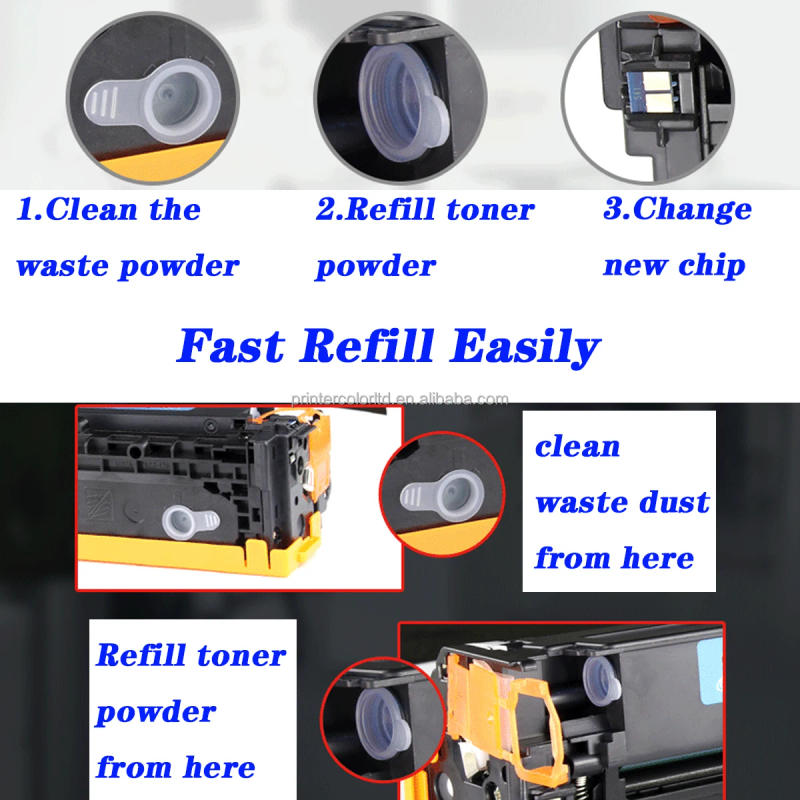 1.Clean the waste powder

2.Refill toner powder

3.Change new chip

Fast Refill Easily

printercolorltd.en.alibaba.com

clean waste dust from here

Refill toner powder from here