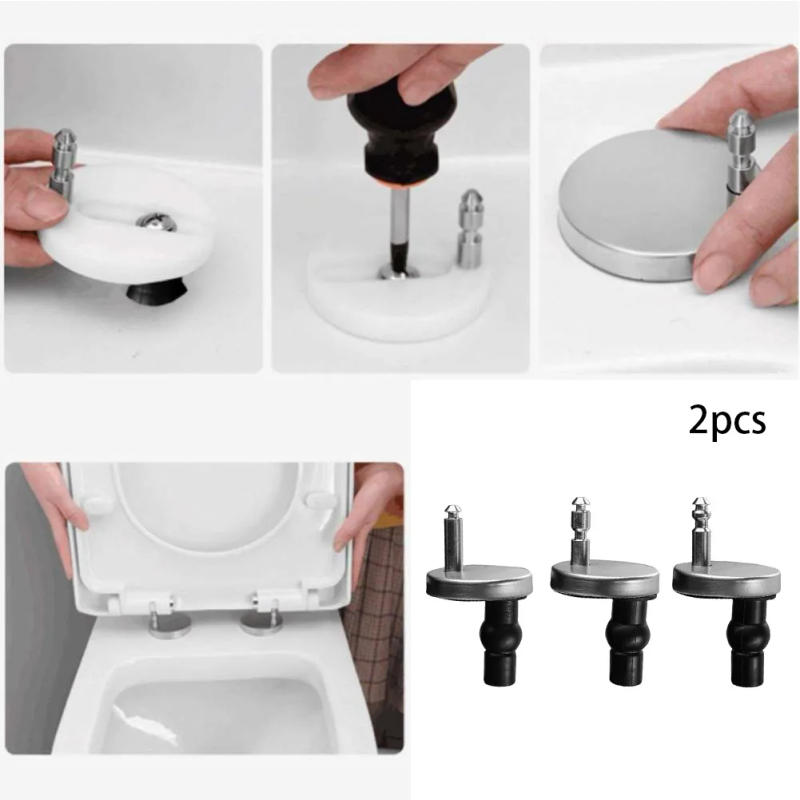 2pcs