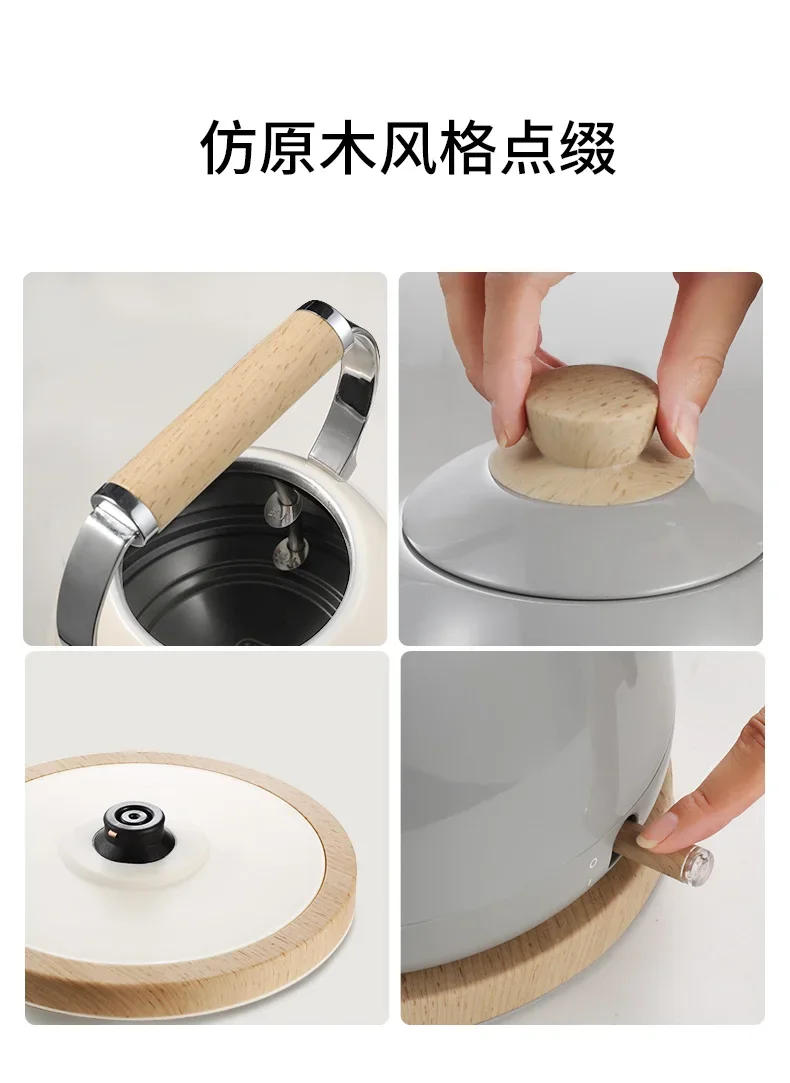 仿原木风格点缀