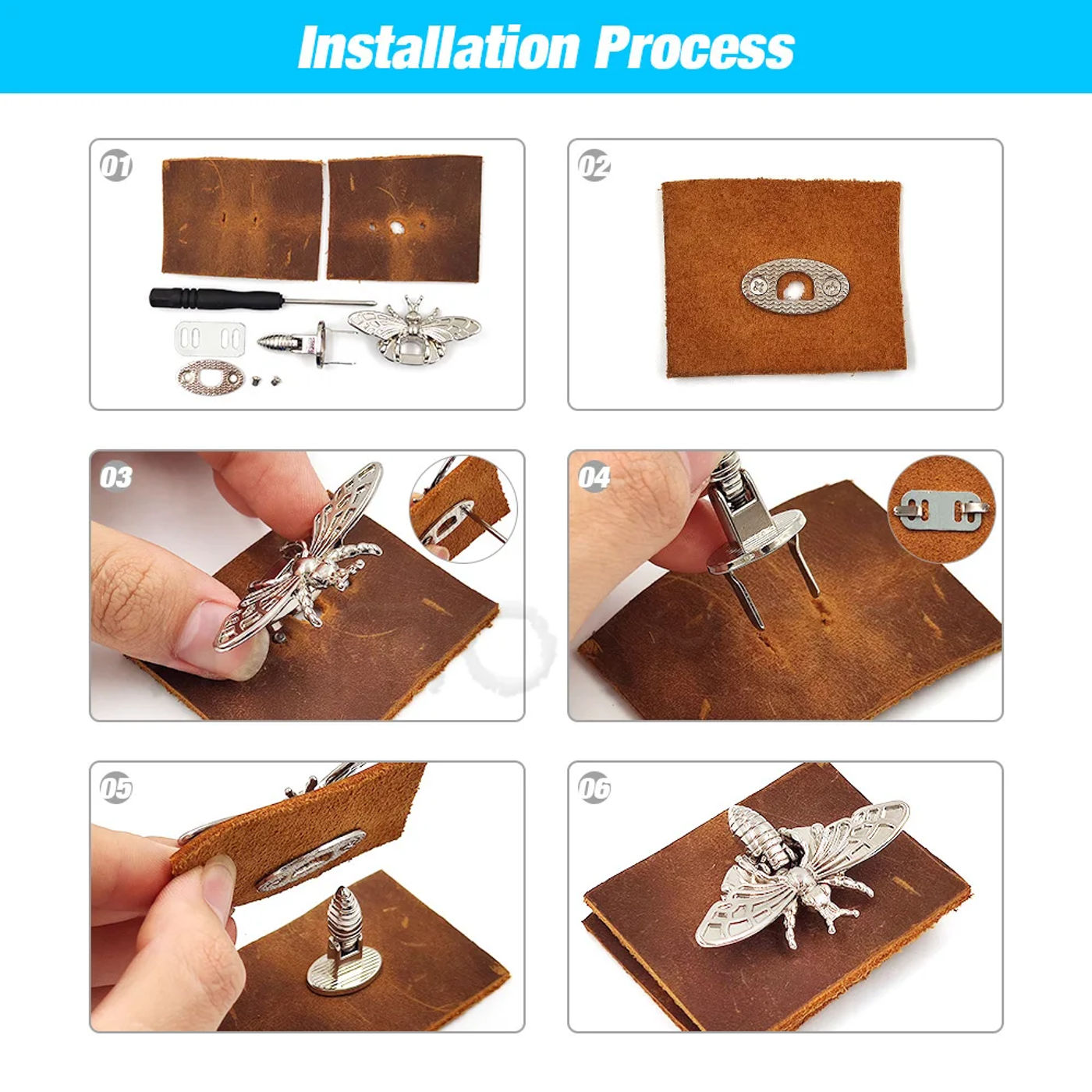 Installation Process

01

02

03

04

05

06