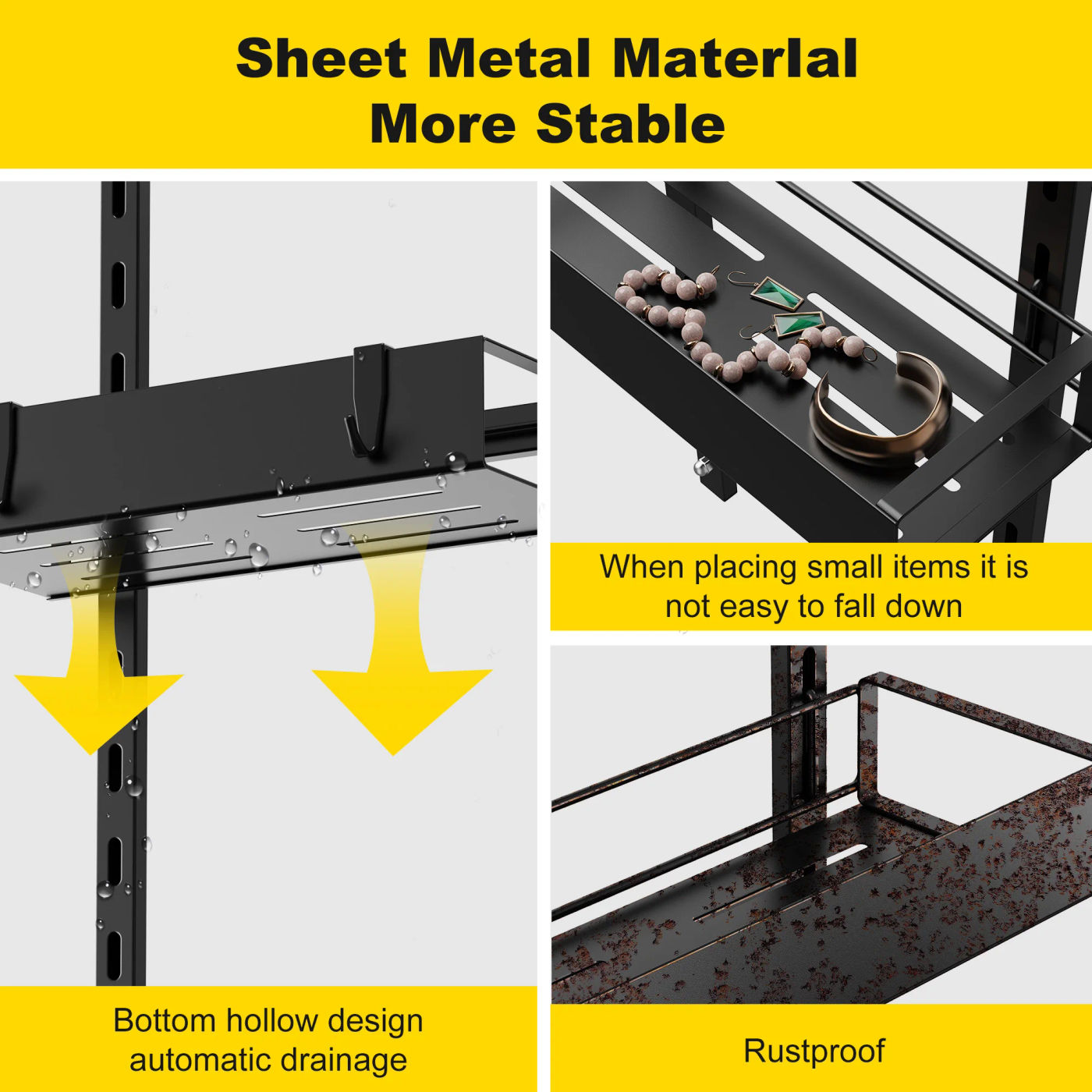 Sheet Metal Materlal
More Stable

When placing small items it is not easy to fall down

Bottom hollow design automatic drainage

Rustproof