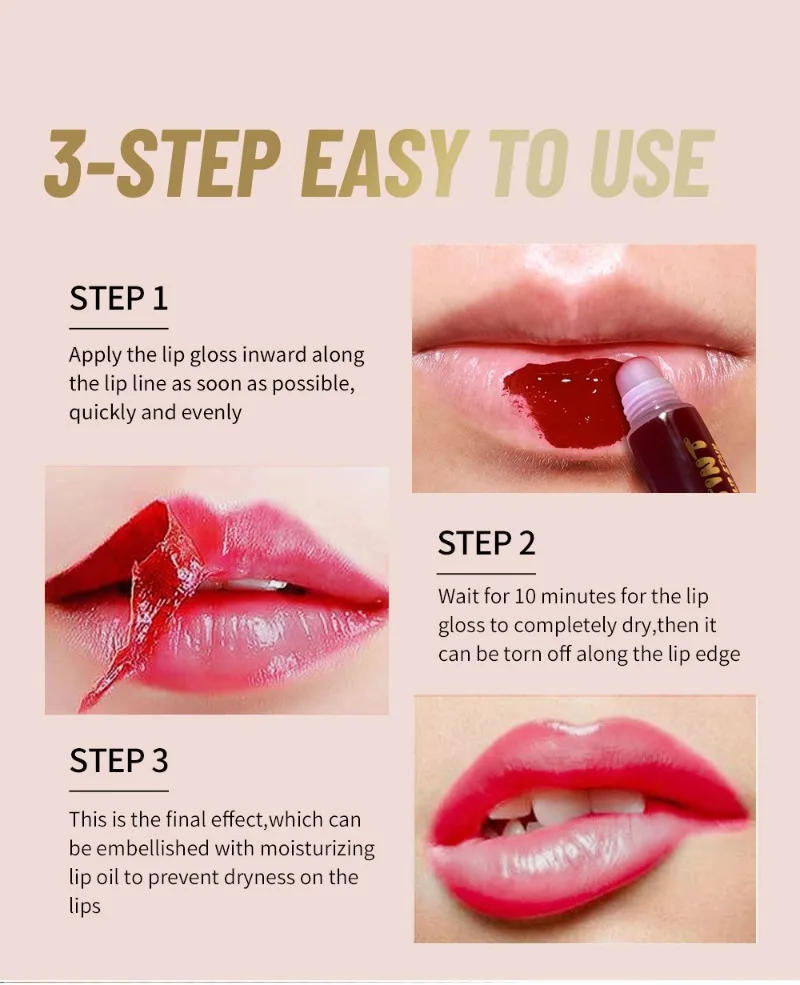 3-STEP EASY TO USE

STEP 1

Apply the lip gloss inward along the lip line as soon as possible, quickly and evenly

TINT

STEP 2

Wait for 10 minutes for the lip gloss to completely dry,then it can be torn off along the lip edge

STEP 3

This is the final effect,which can be embellished with moisturizing lip oil to prevent dryness on the lips