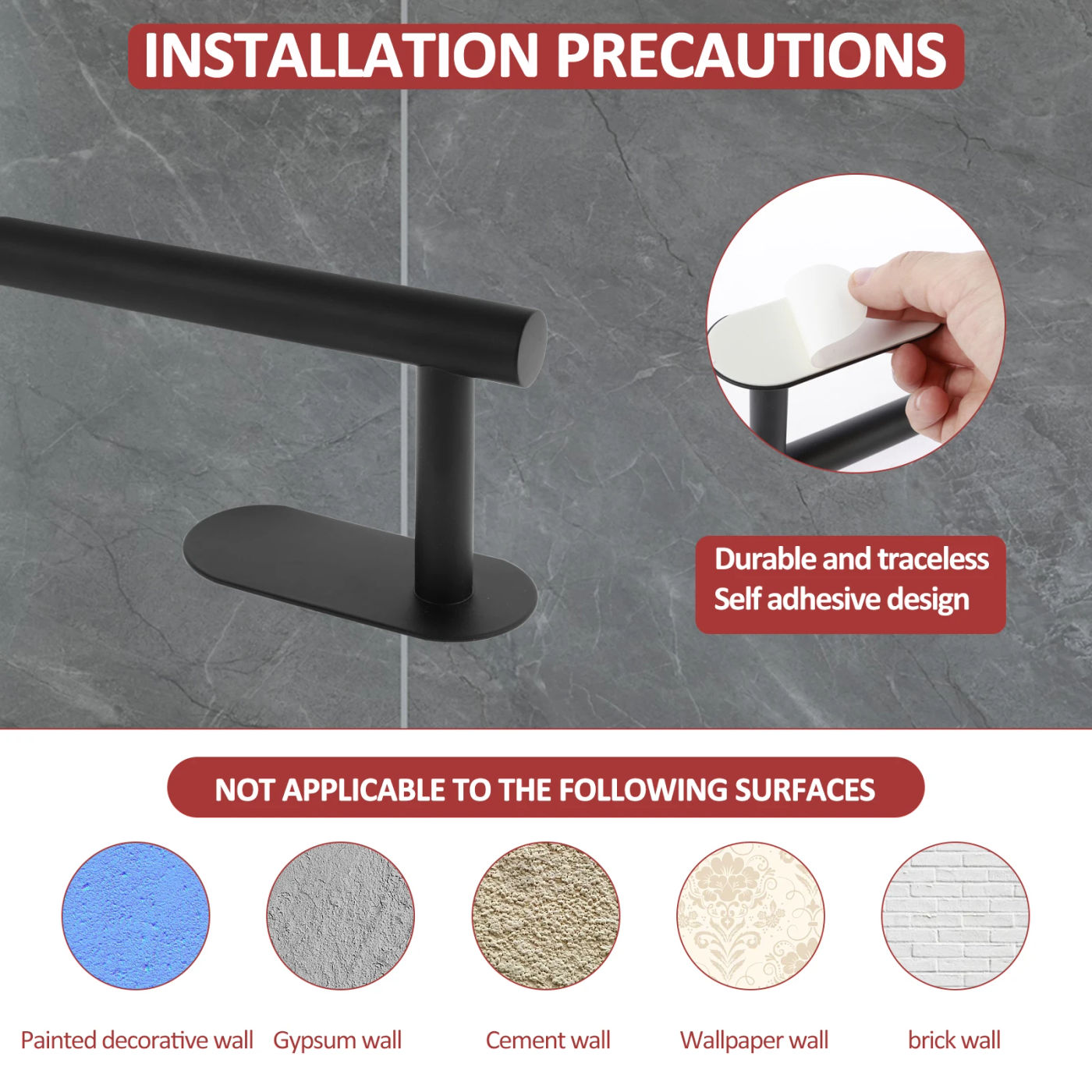 INSTALLATION PRECAUTIONS

Durable and traceless
Self adhesive design

NOT APPLICABLE TO THE FOLLOWING SURFACES

Painted decorative wall

Gypsum wall

Cement wall

Wallpaper wall

brick wall